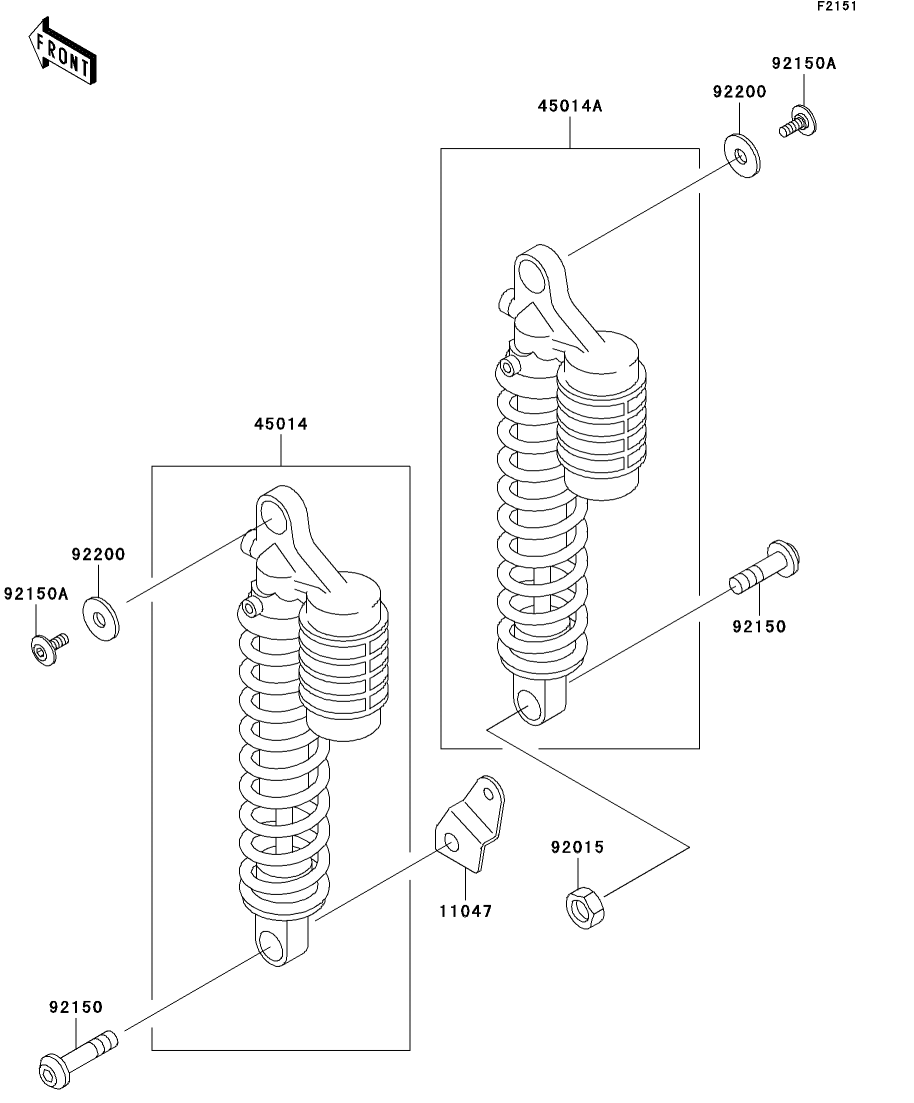 F2151

FRONT

92150A
92200
45014A

45014
92200
92150A

92150

92015
11047

92150