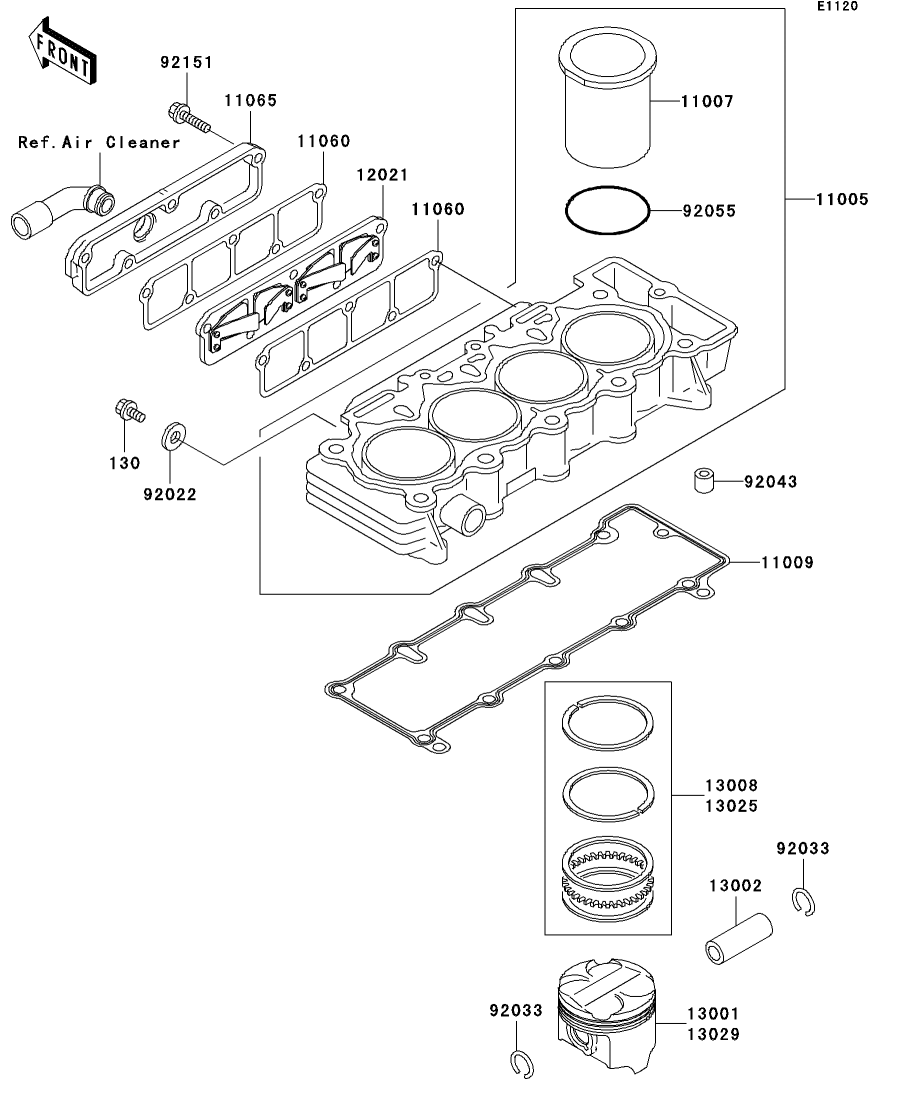 E1120

FRONT

92151

11065

Ref.Air Cleaner

11060

12021

11060

11007

92055

11005

130

92022

92043

11009

13008
13025

92033

13002

92033

13001
13029