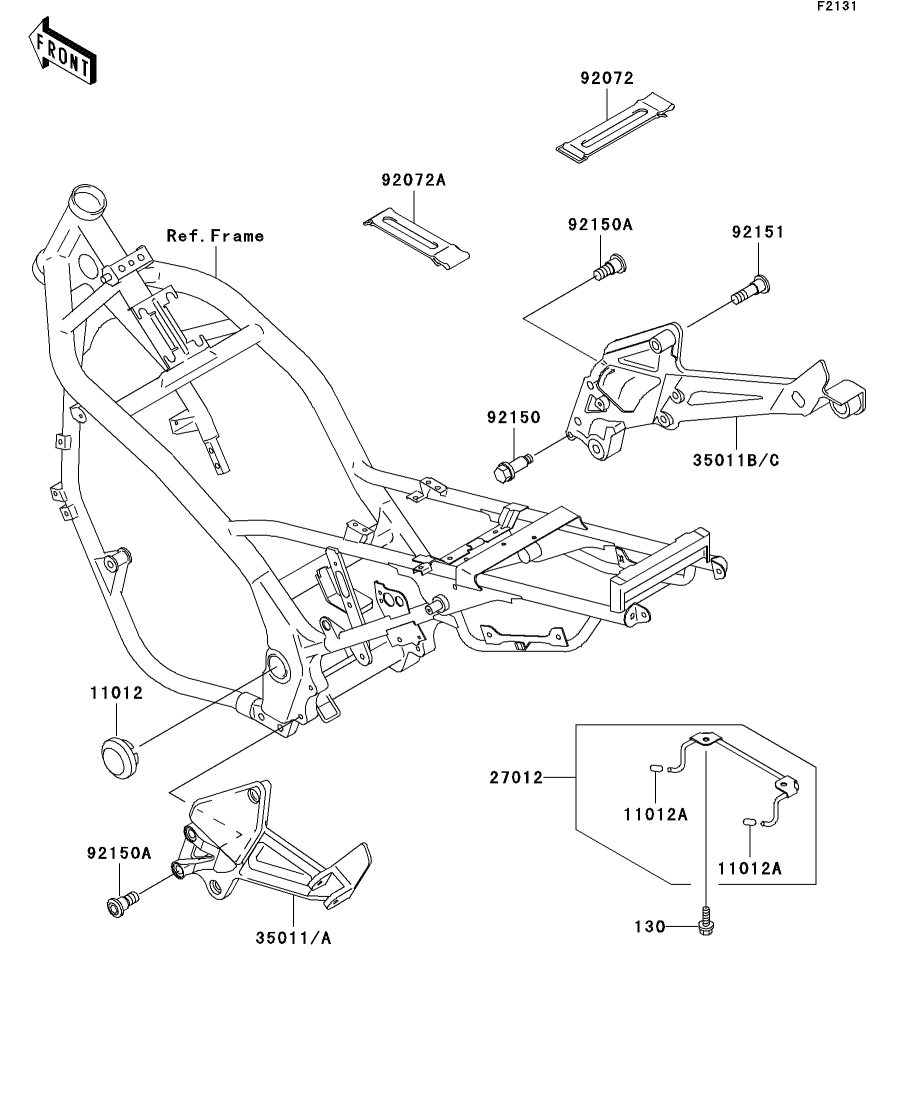 F2131

FRONT

92072

92072A

Ref.Frame

92150A

92151

92150

35011B/C

11012

27012

11012A

11012A

92150A

35011/A

130