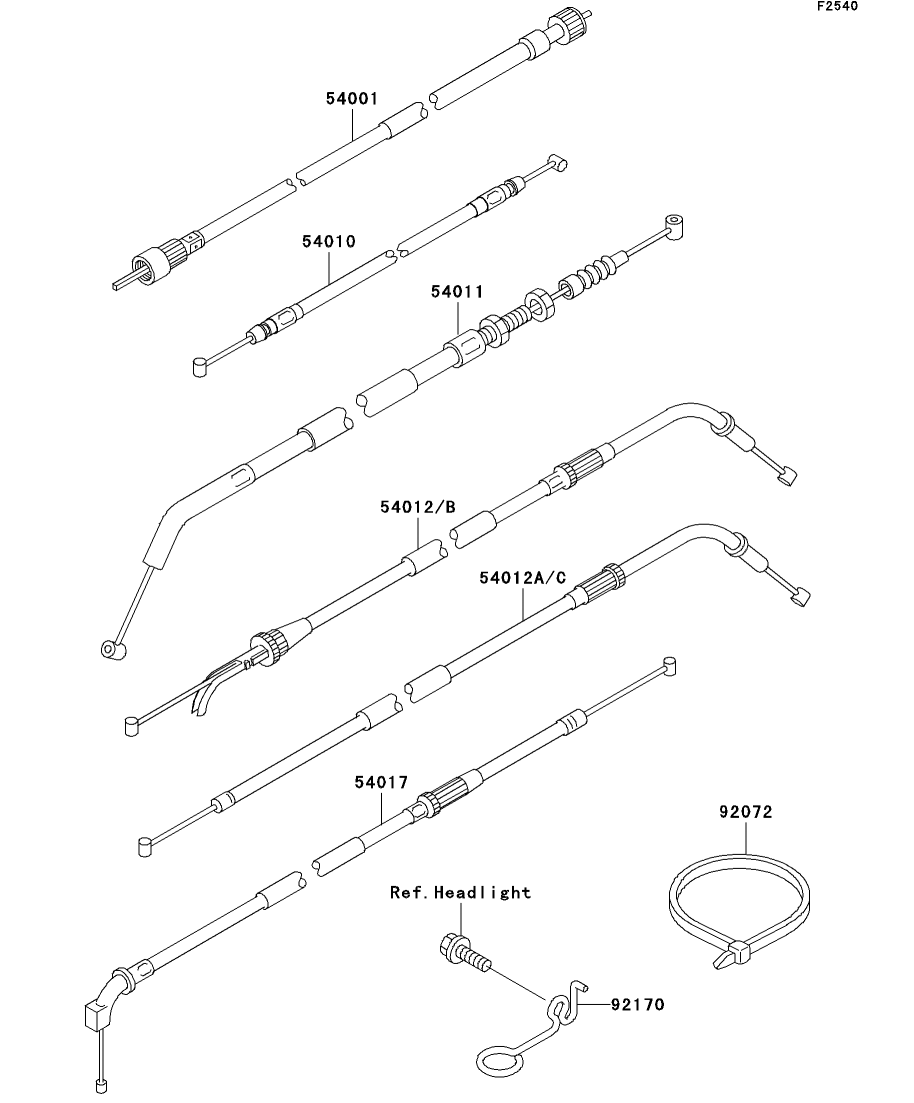 F2540

54001

54010

54011

54012/B

54012A/C

54017

92072

Ref.Headlight

92170