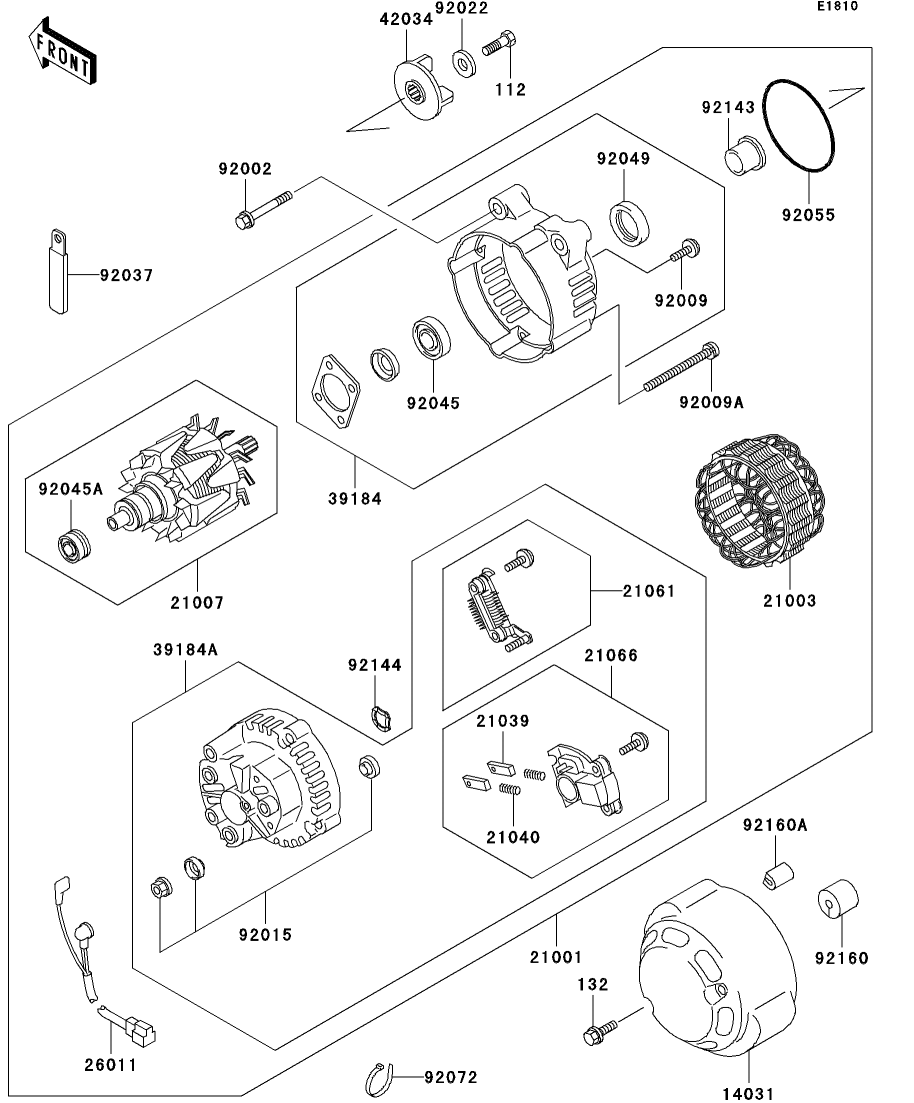 E1810

FRONT

42034
92022
112
92143
92055
92002
92049
92037
92009
92045
92009A
39184
92045A
21007
21003
21061
39184A
92144
21066
21039
21040
92160A
92015
21001
92160
132
26011
92072
14031