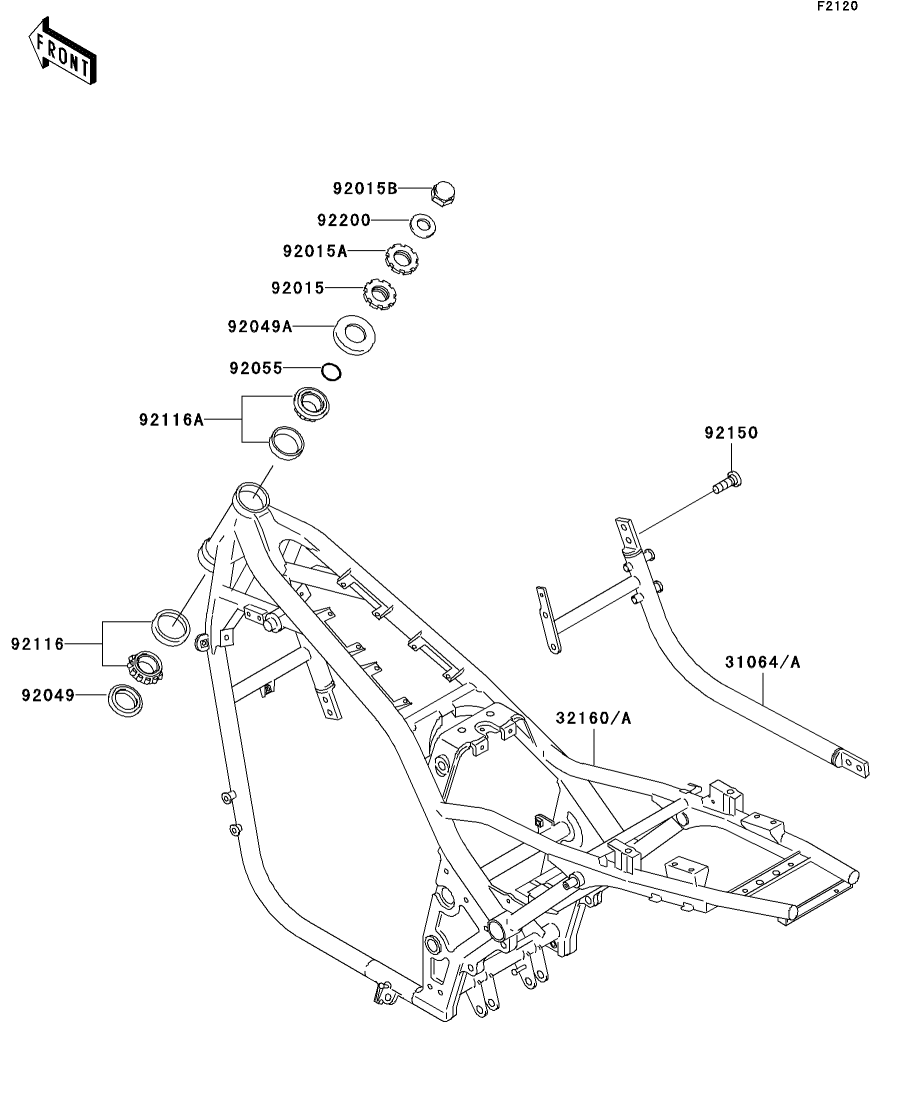 F2120

FRONT

92015B
92200
92015A
92015
92049A
92055
92116A
92150
92116
92049
31064/A
32160/A