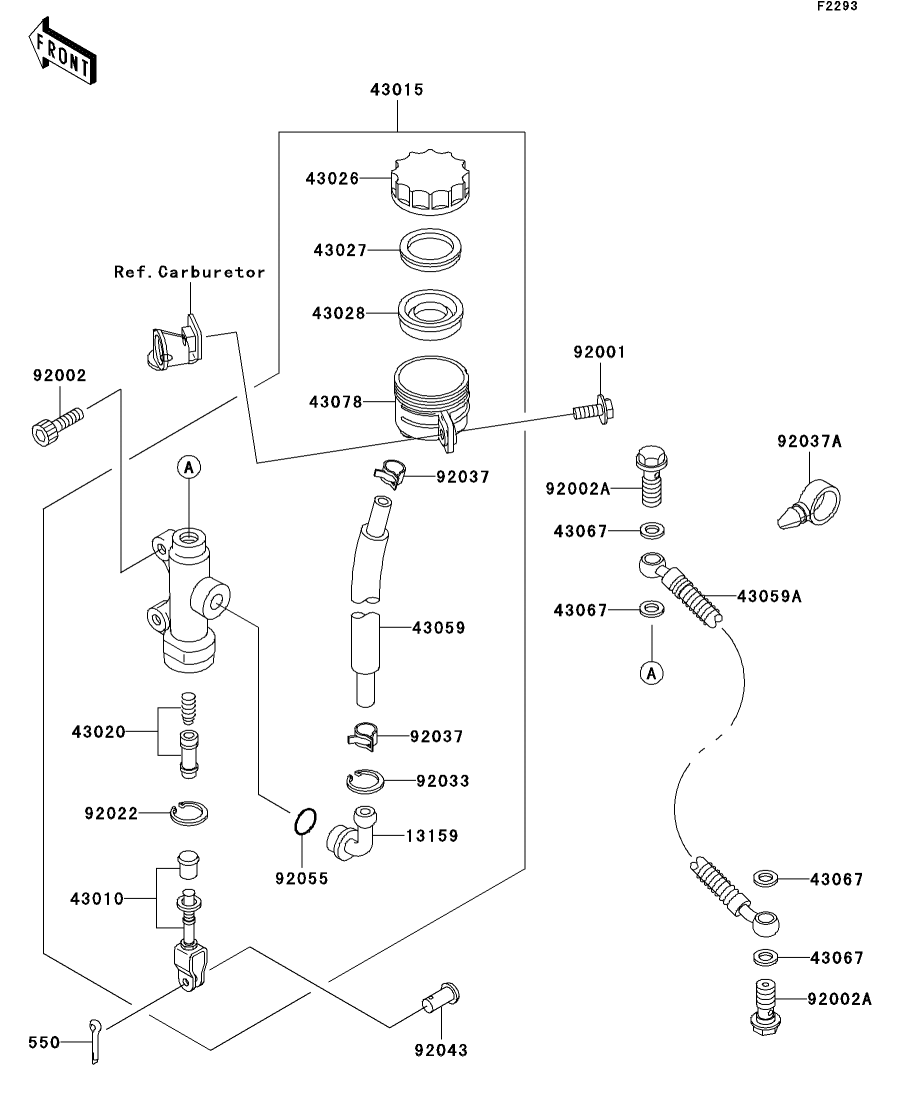 F2293

FRONT

43015

43026

43027

Ref.Carburetor

43028

92001

92002

43078

92037A

A

92037

92002A

43067

43059A

43067

43059

A

43020

92037

92033

92022

13159

92055

43010

43067

43067

92002A

550

92043