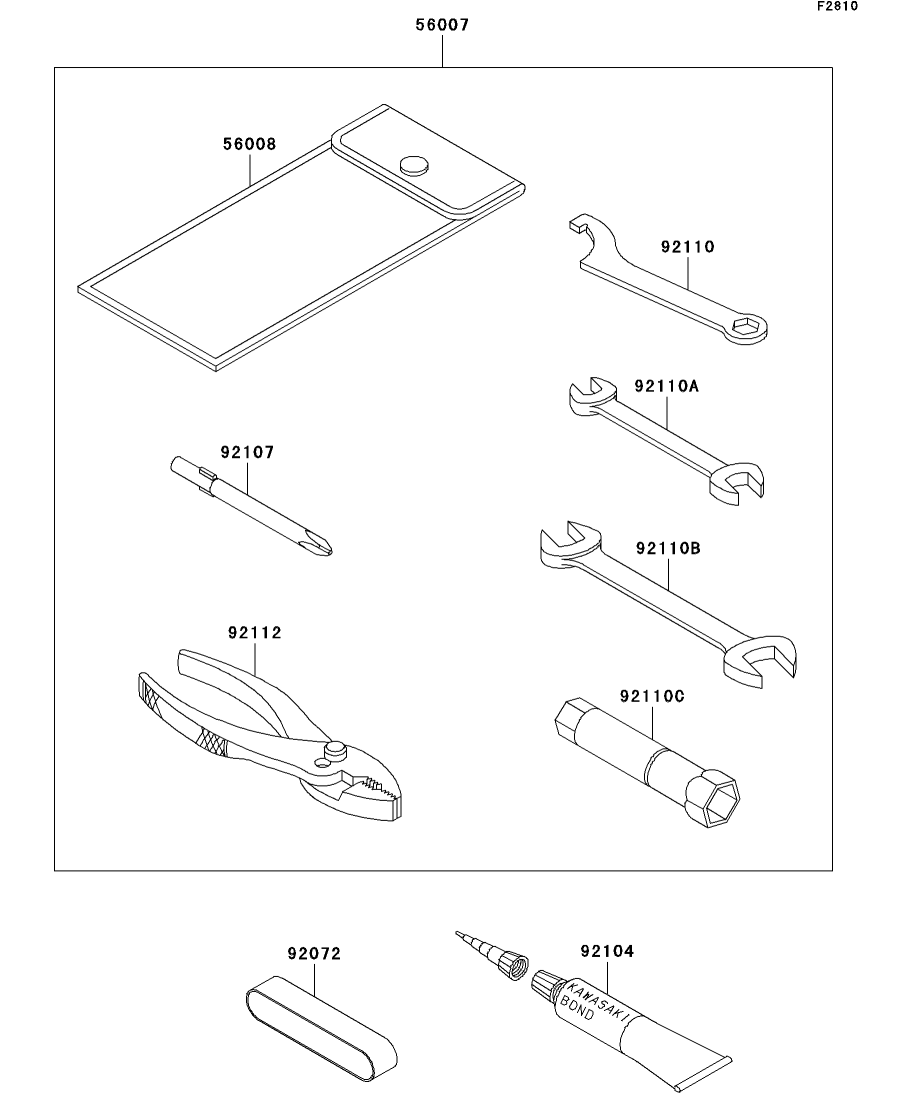 F2810

56007

56008

92110

92110A

92107

92110B

92112

92110C

92072

92104

KAWASAKI BOND