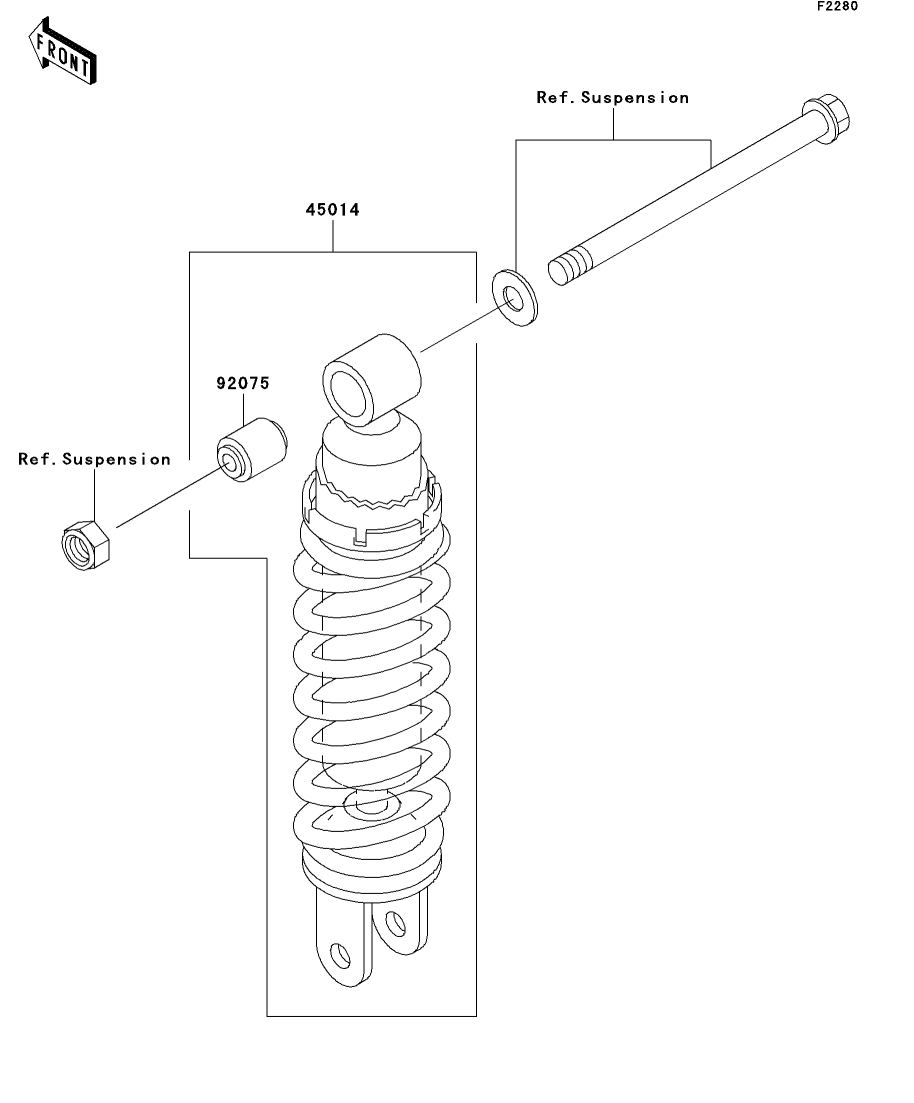 F2280

FRONT

Ref. Suspension

45014

92075

Ref. Suspension