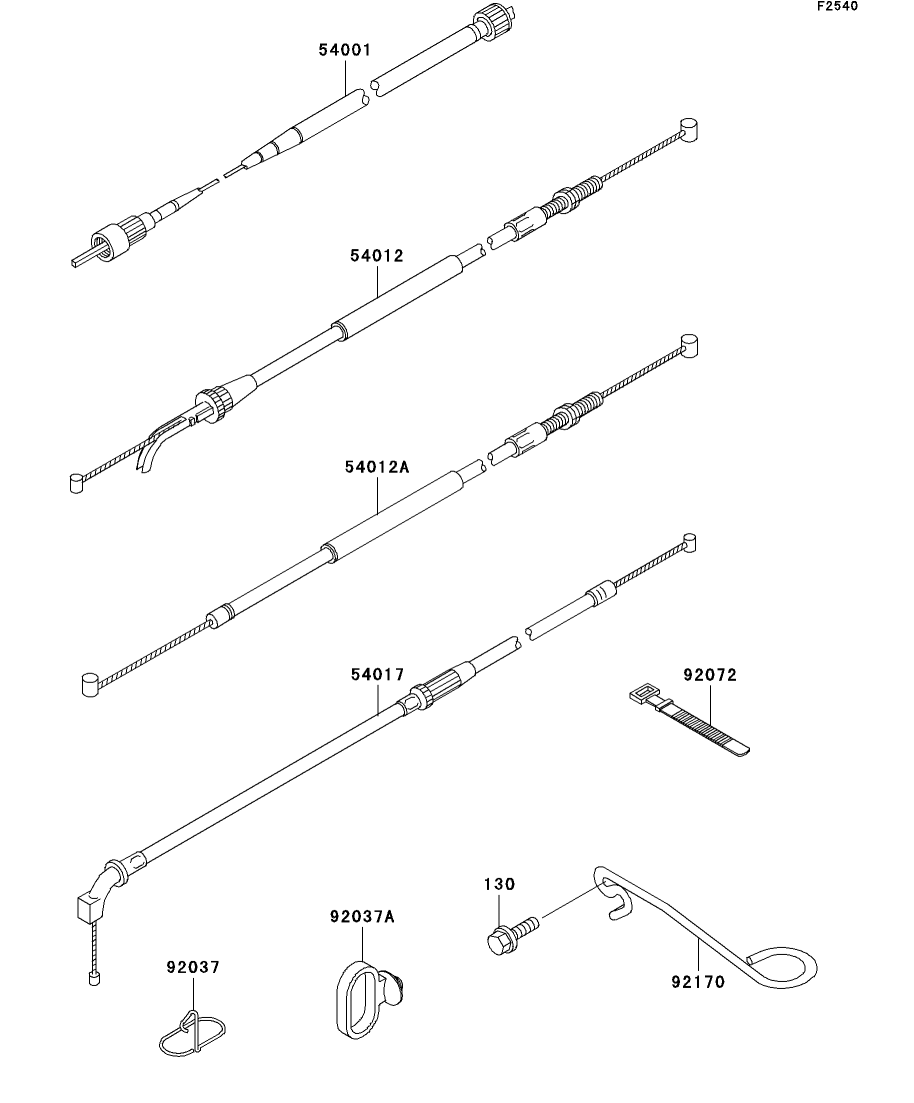 F2540

54001

54012

54012A

54017

92072

130

92037A

92037

92170