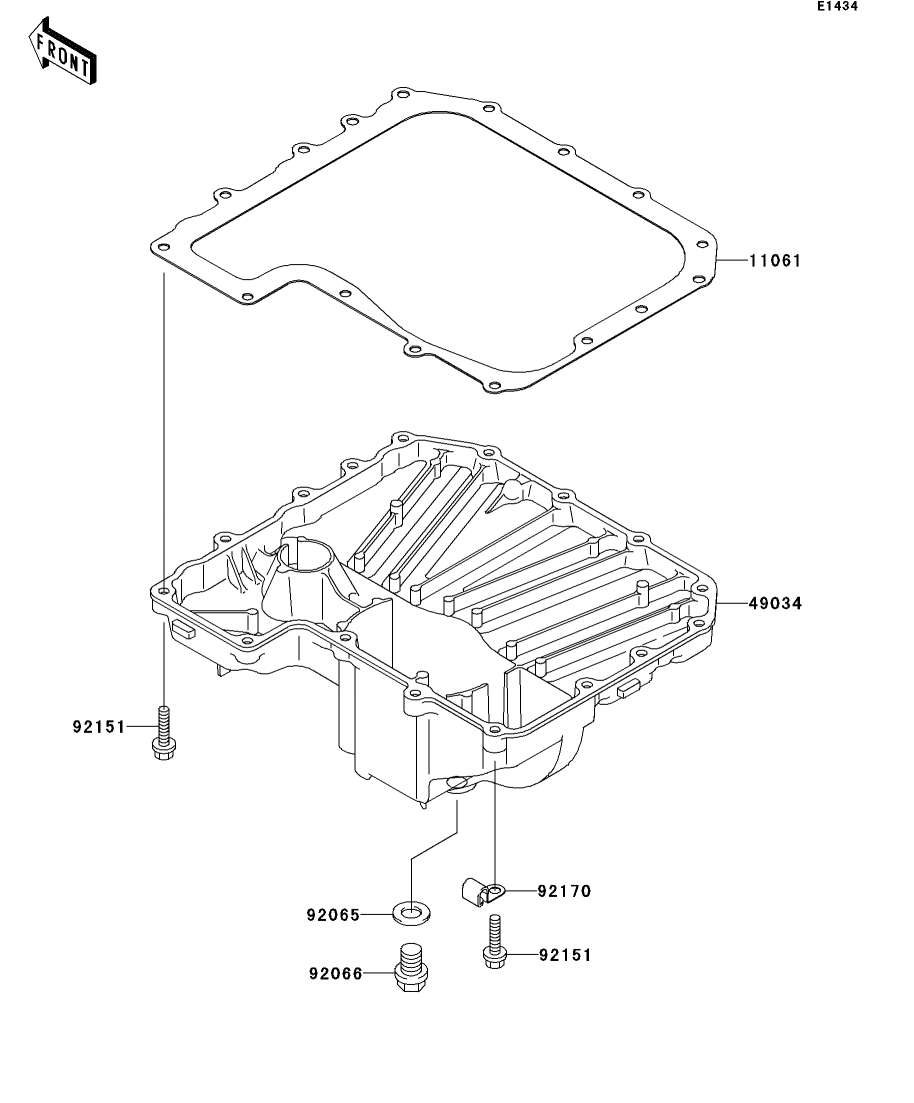 E1434

FRONT

11061

49034

92151

92170

92065

92151

92066