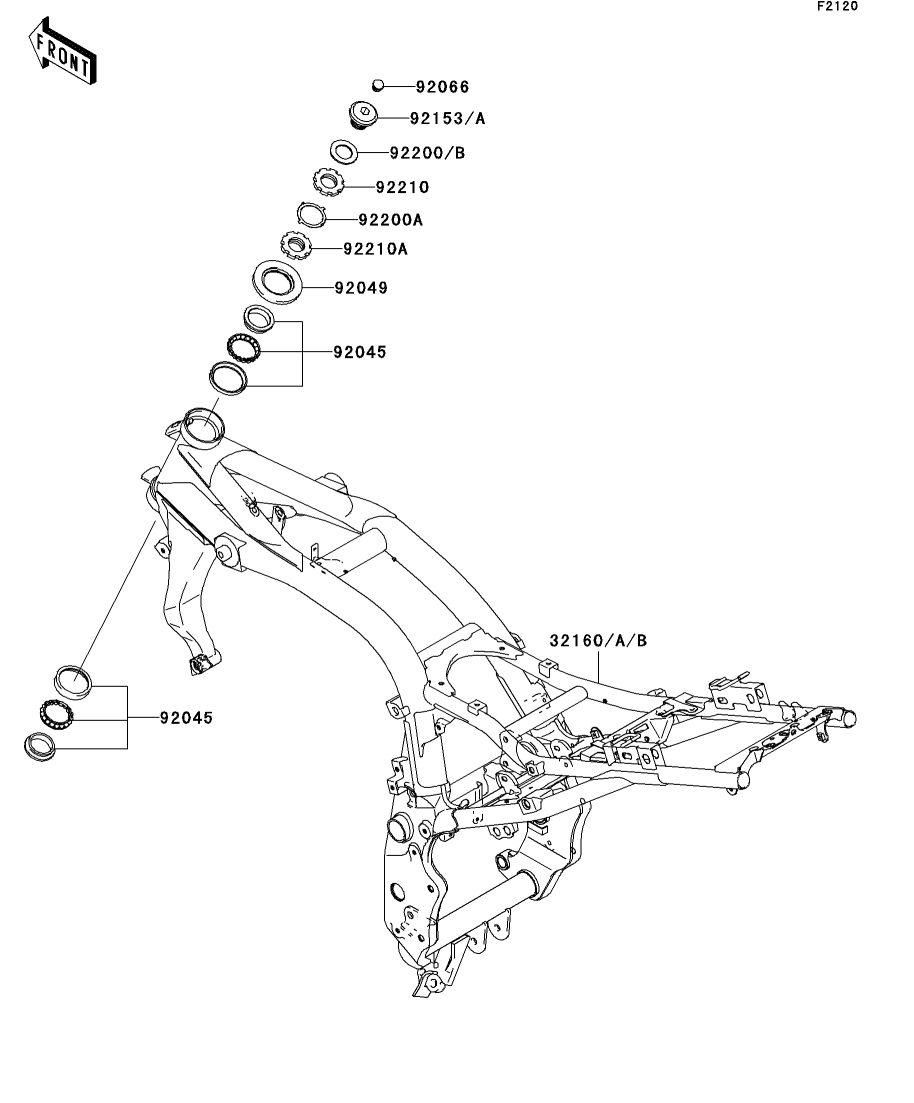 F2120

FRONT

92066
92153/A
92200/B
92210
92200A
92210A
92049
92045

32160/A/B

92045