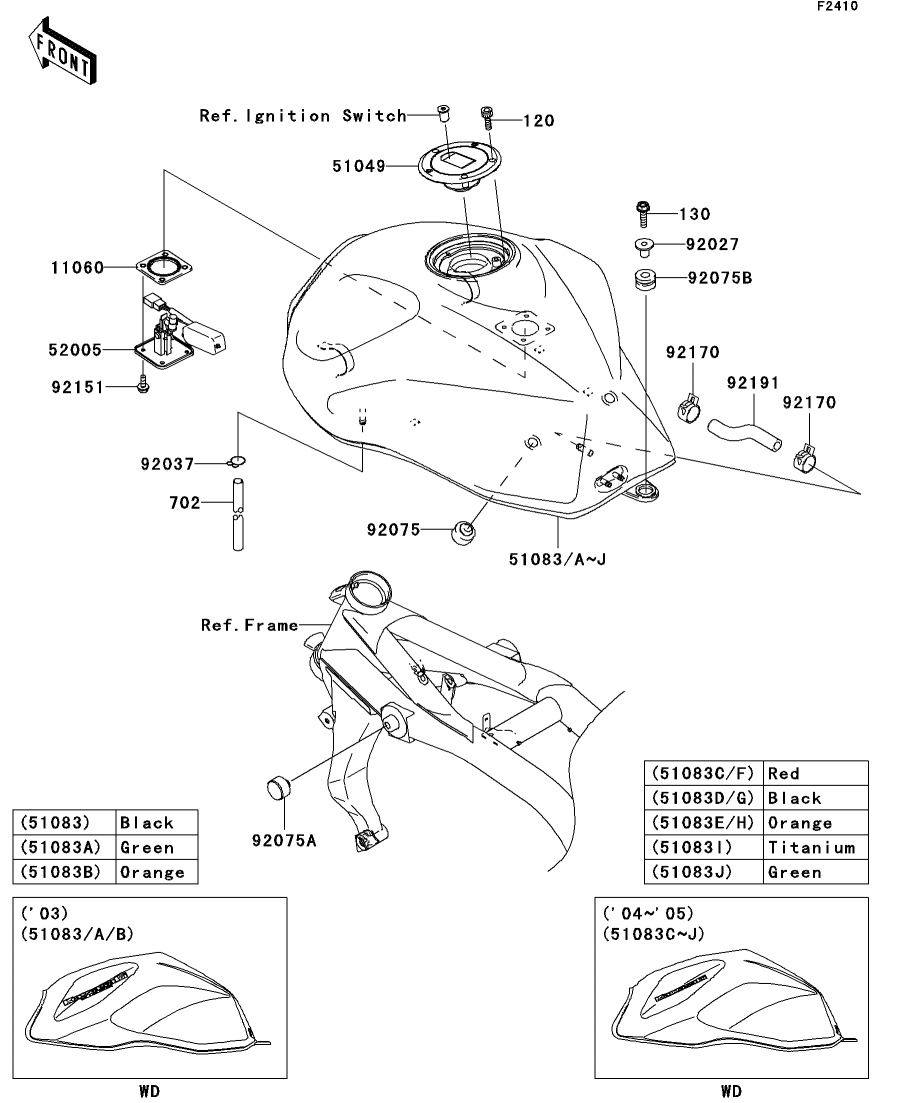 F2410

FRONT

Ref. Ignition Switch

120

51049

130

92027

92075B

11060

52005

92151

92170

92191

92170

92037

702

92075

51083/A~J

Ref. Frame

92075A

| (51083C/F) | Red |
|---|---|
| (51083D/G) | Black |
| (51083E/H) | Orange |
| (51083I) | Titanium |
| (51083J) | Green |

| (51083) | Black |
|---|---|
| (51083A) | Green |
| (51083B) | Orange |

('03)
(51083/A/B)

WD

('04~'05)
(51083C~J)

WD