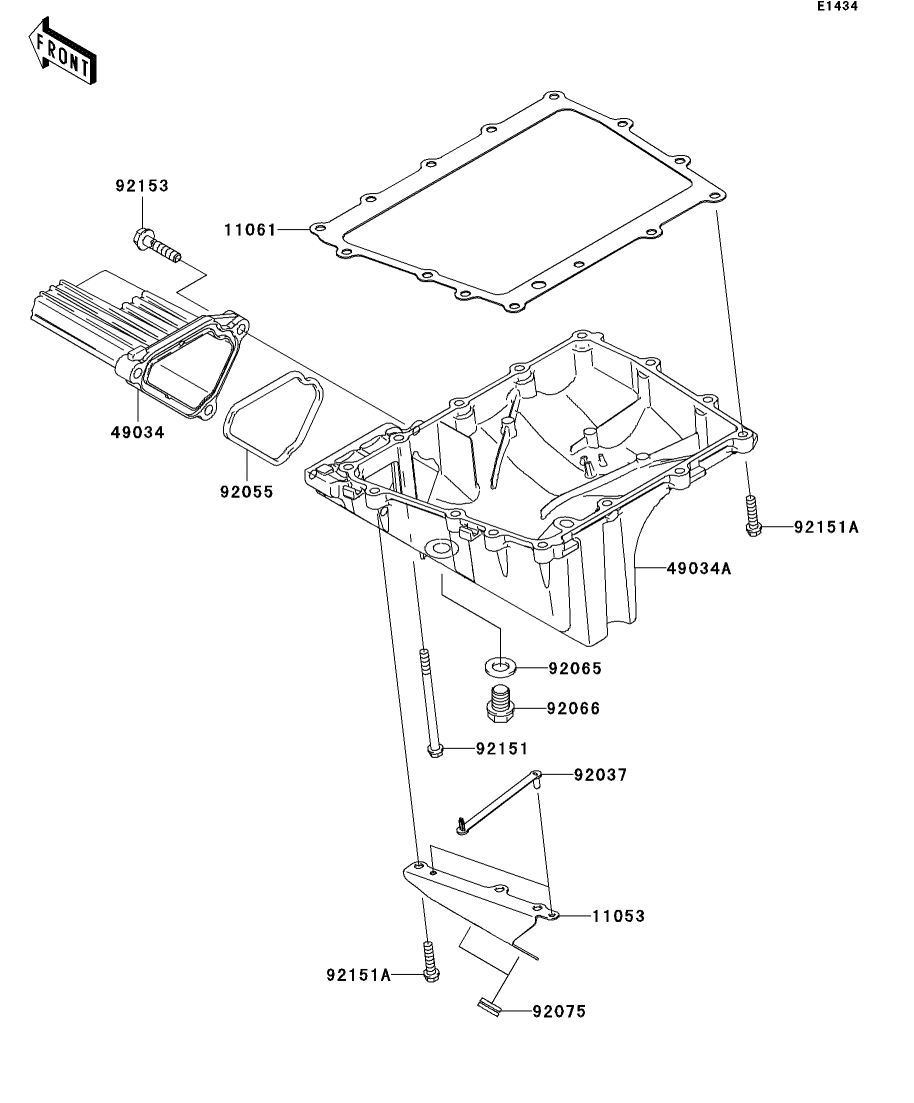 E1434

FRONT

92153

11061

49034

92055

92151A

49034A

92065

92066

92151

92037

11053

92151A

92075