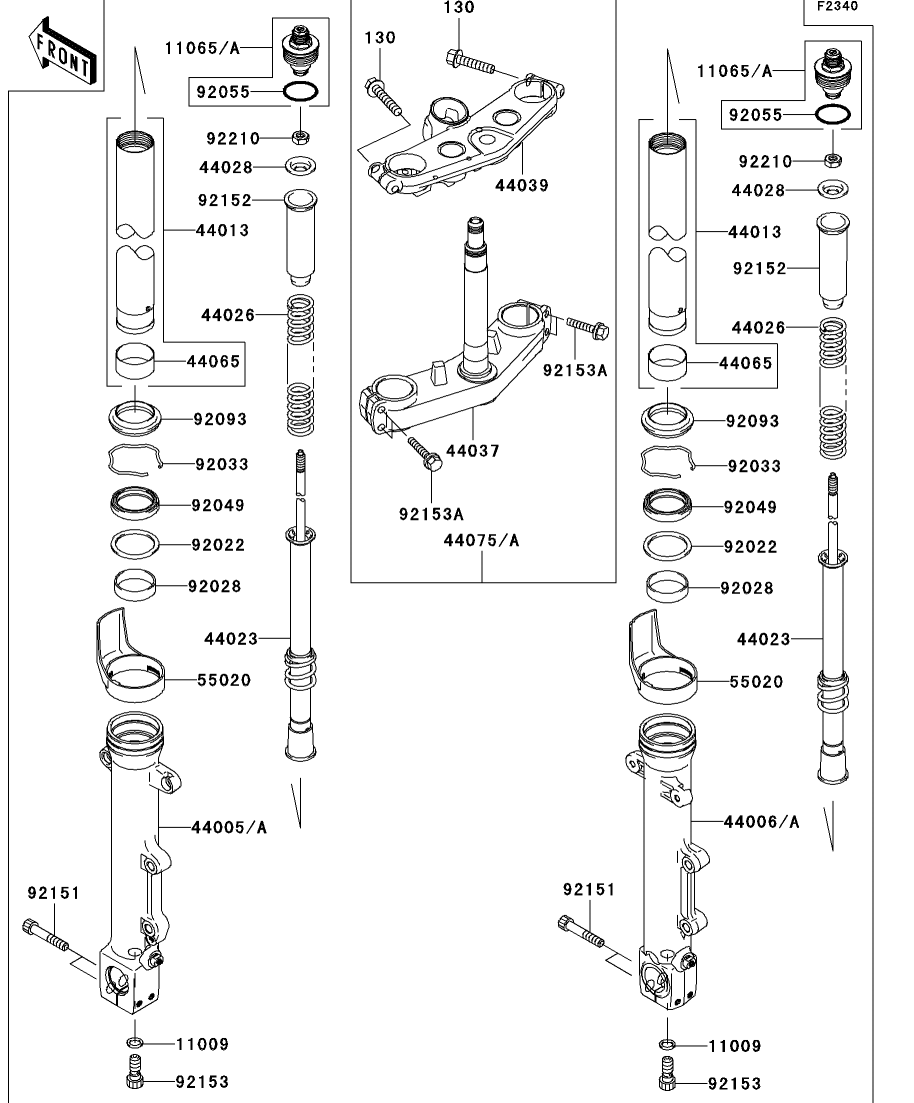 F2340

FRONT

11065/A
92055
92210
44028
92152
44013
44026
44065
92093
92033
92049
92022
92028
44023
55020
44005/A
92151
11009
92153

130
130
44039
92153A
44037
92153A
44075/A

11065/A
92055
92210
44028
44013
92152
44026
44065
92093
92033
92049
92022
92028
44023
55020
44006/A
92151
11009
92153