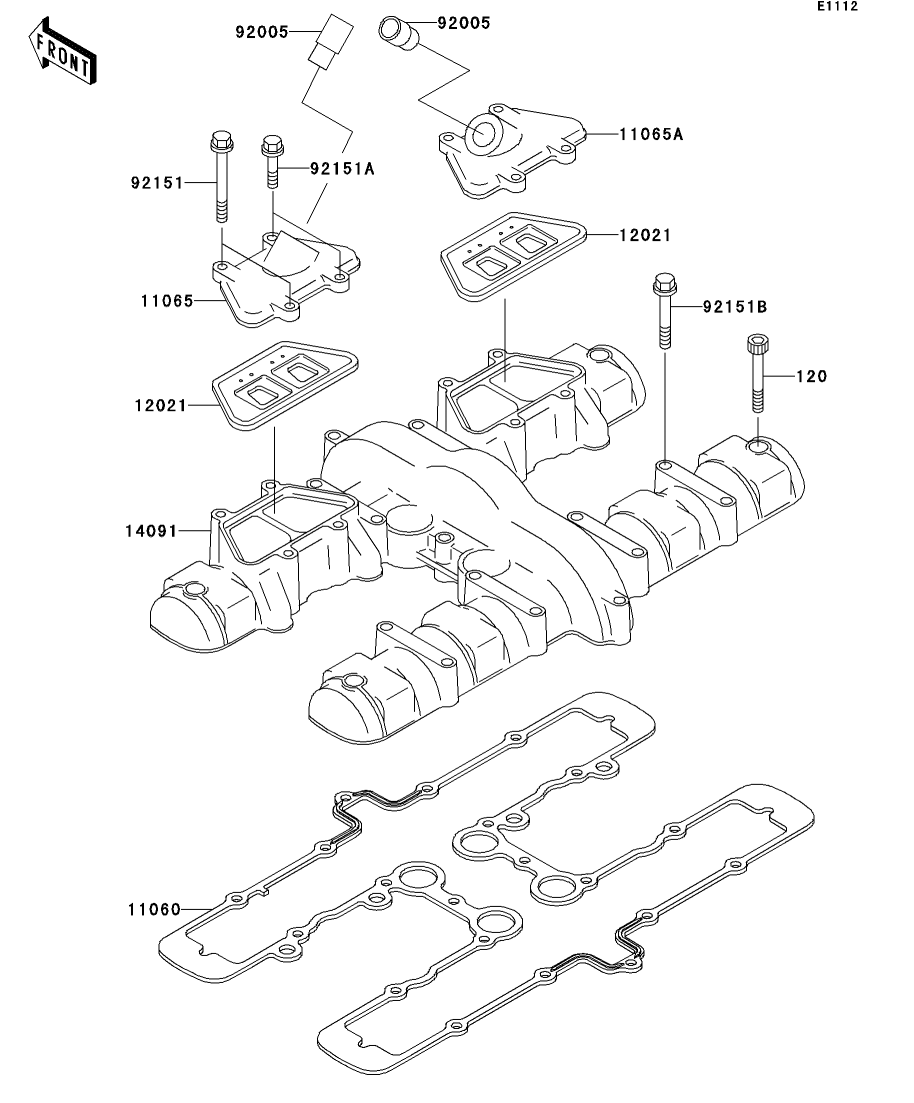 E1112

FRONT

92005

92005

11065A

92151

92151A

12021

11065

92151B

120

12021

14091

11060