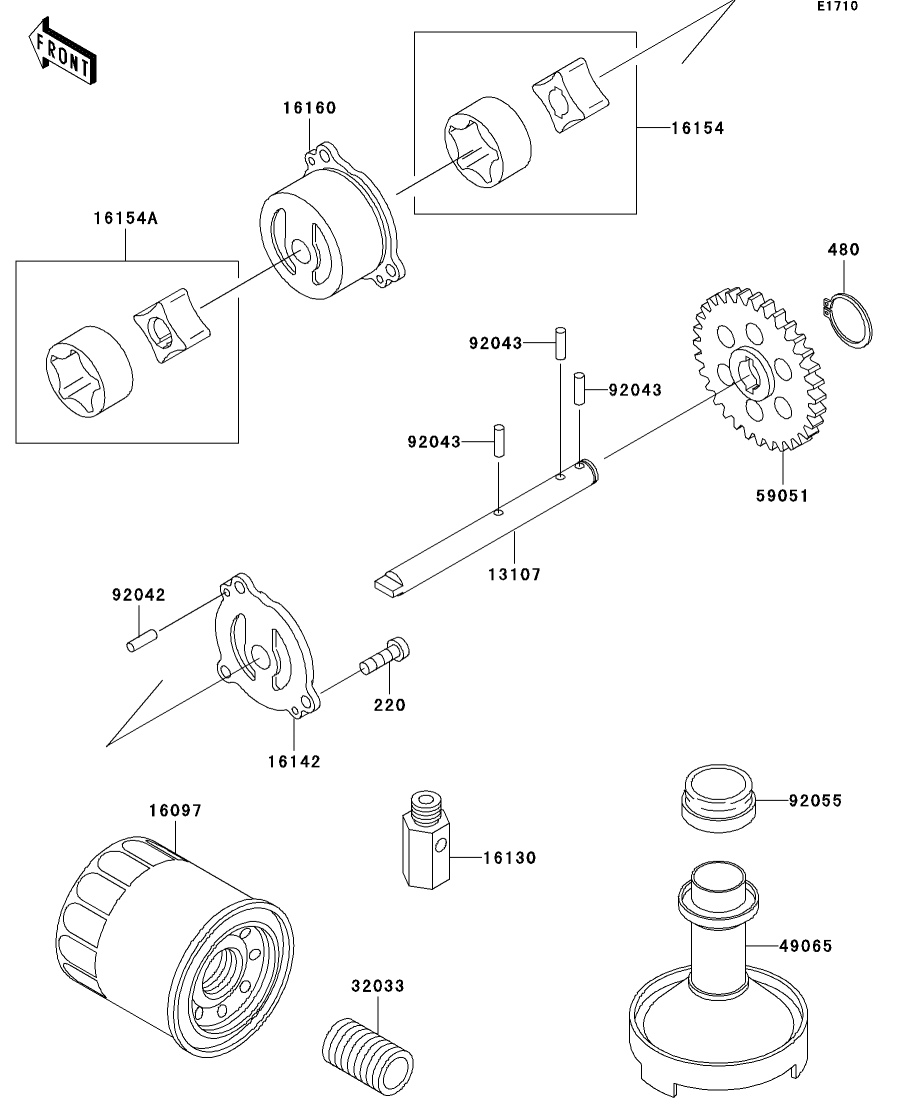 E1710

FRONT

16160

16154

16154A

480

92043

92043

92043

59051

13107

92042

220

16142

16097

16130

92055

49065

32033