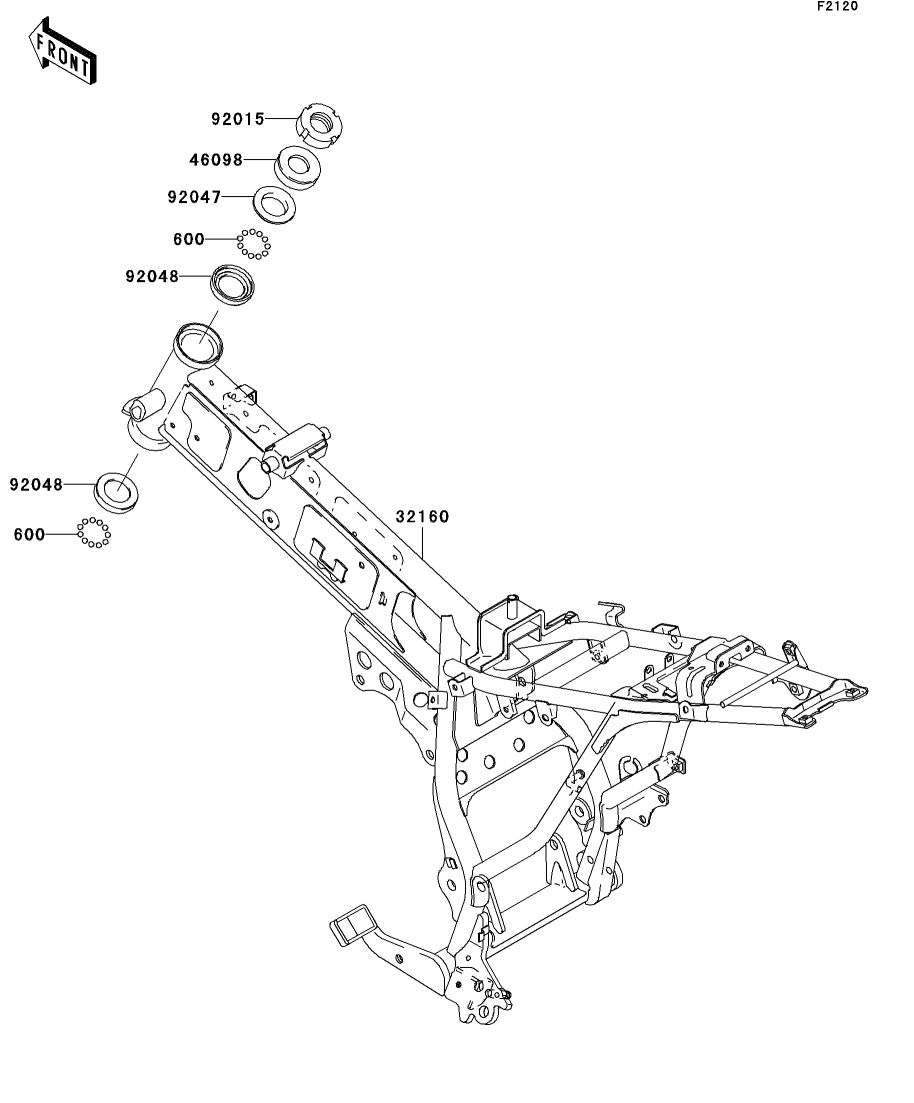 F2120

FRONT

92015
46098
92047
600
92048
92048
600
32160