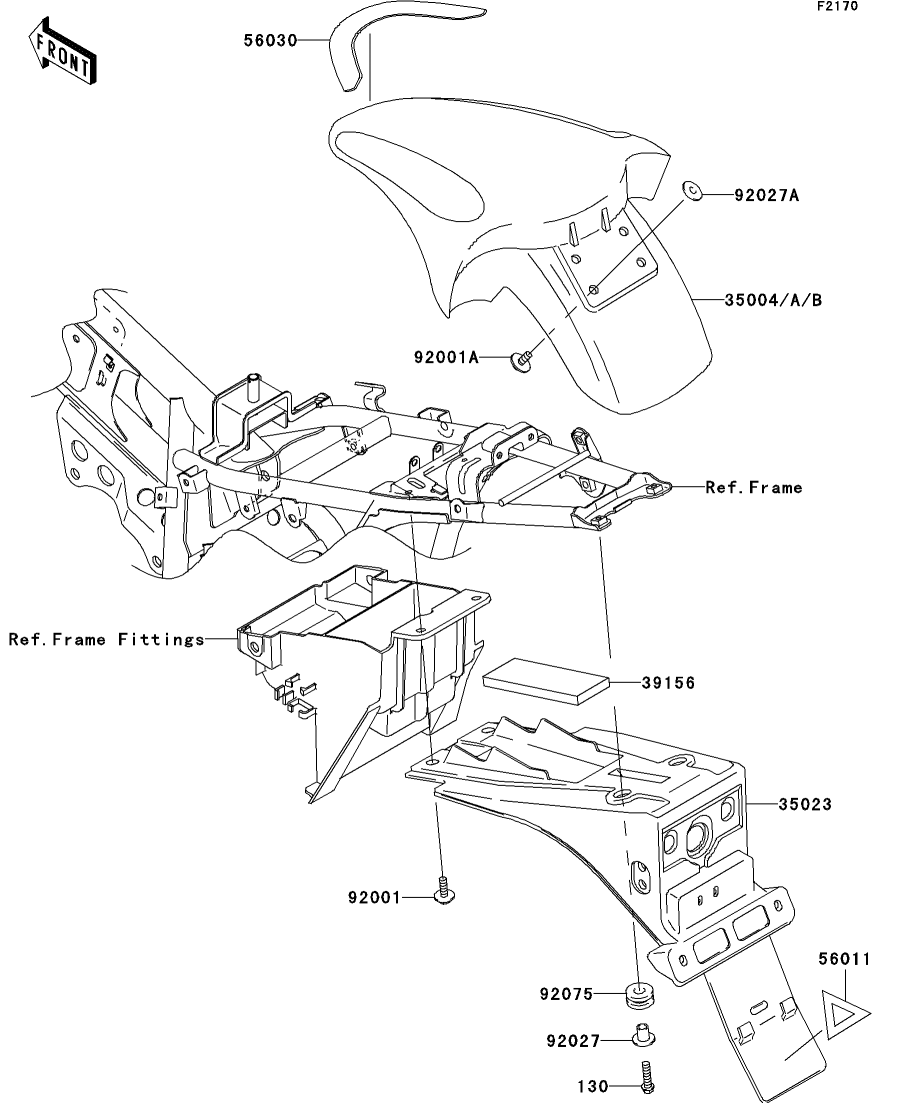 F2170

FRONT

56030

92027A

35004/A/B

92001A

Ref.Frame

Ref.Frame Fittings

39156

35023

92001

56011

92075

92027

130