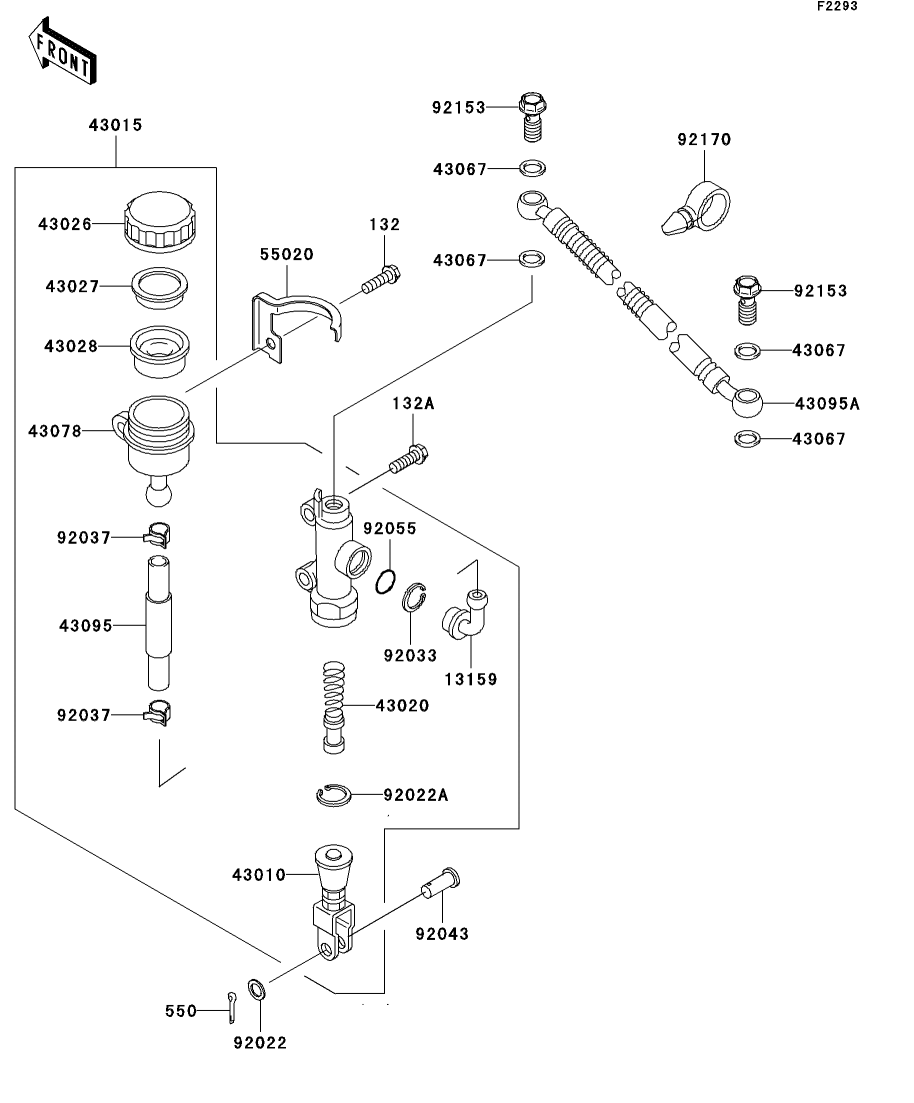 F2293

FRONT

43015

43026

43027

43028

43078

92037

43095

92037

55020

132

132A

92055

92033

13159

43020

92022A

43010

92043

550

92022

92153

43067

43067

92170

92153

43067

43095A

43067