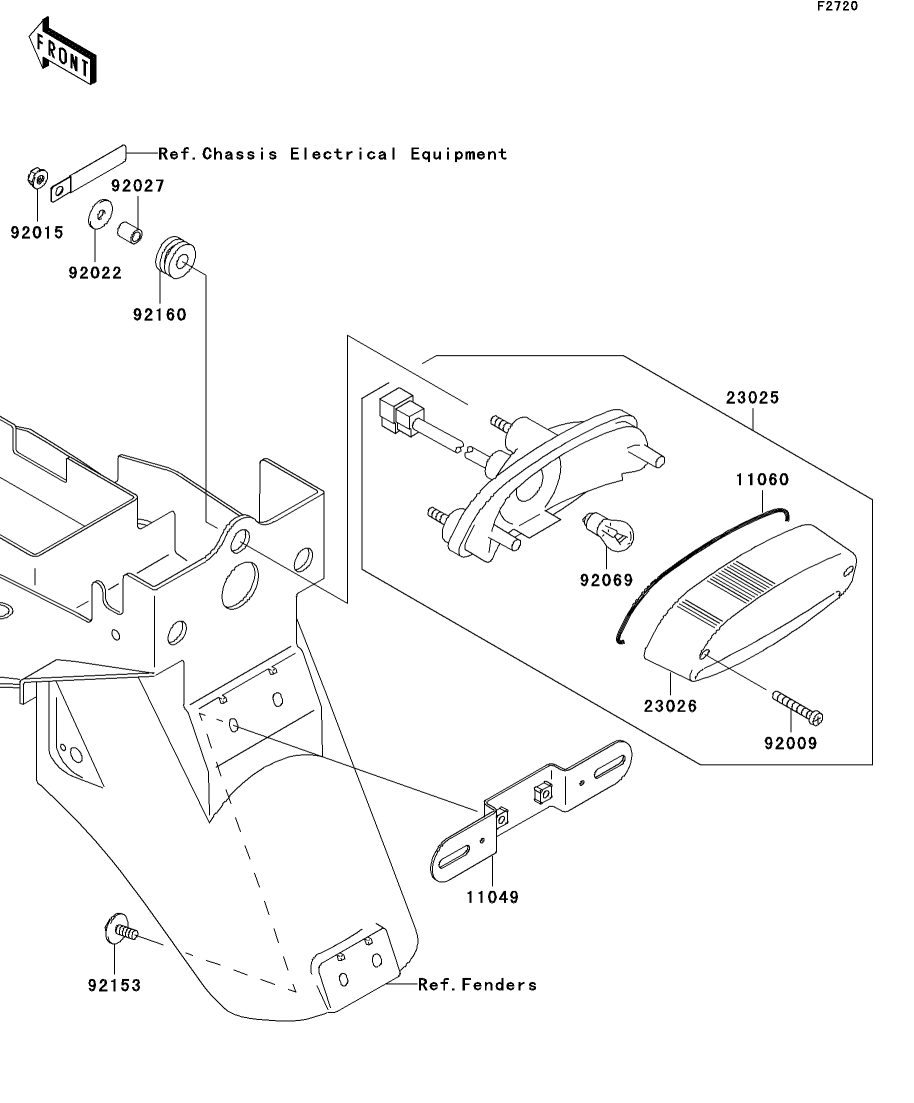 F2720

FRONT

Ref.Chassis Electrical Equipment

92027

92015

92022

92160

23025

11060

92069

23026

92009

11049

92153

Ref.Fenders