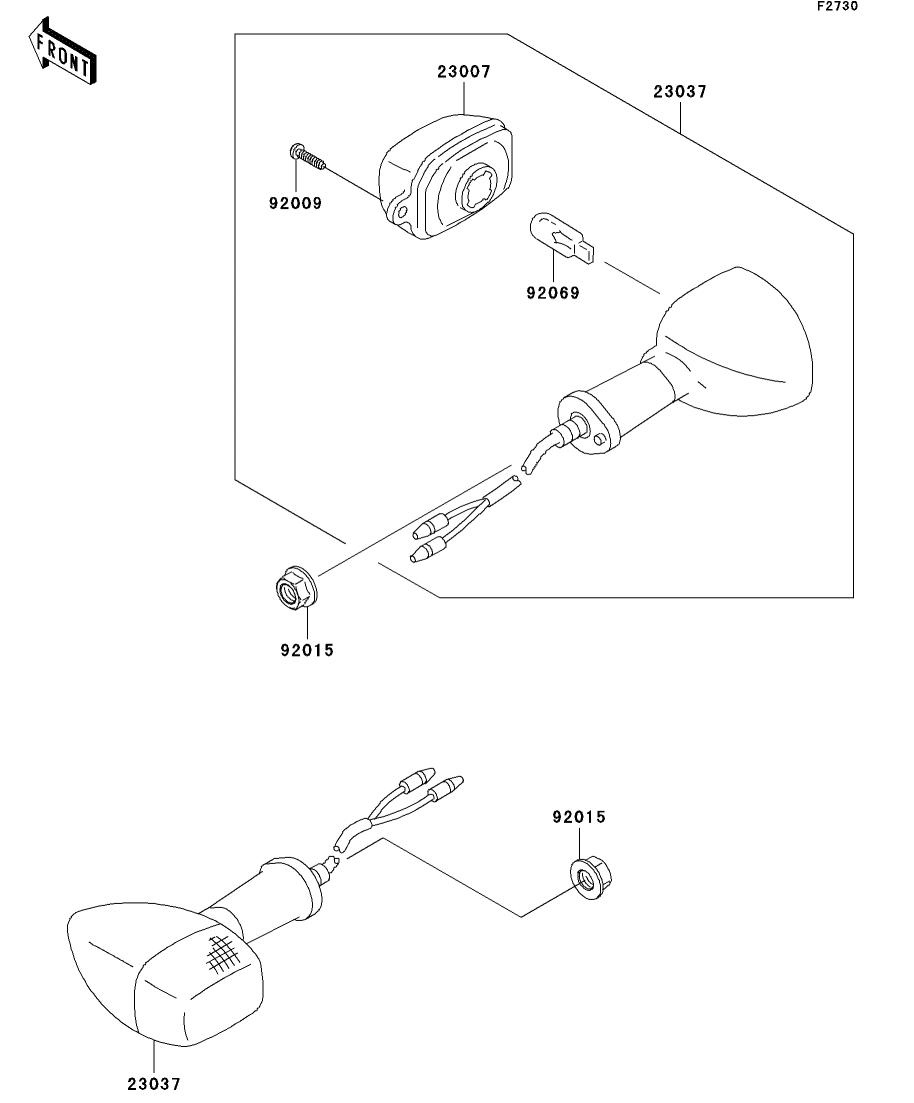 F2730

FRONT

23007

23037

92009

92069

92015

92015

23037