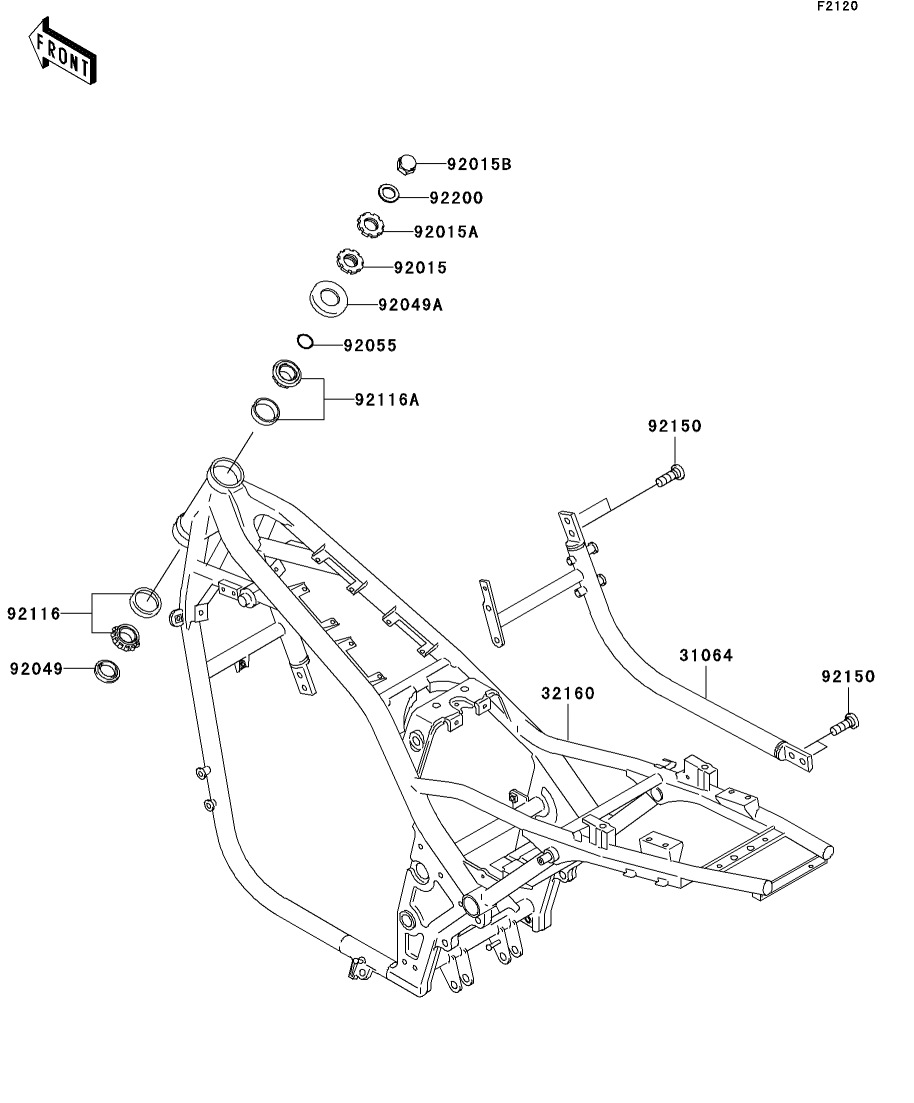 F2120

FRONT

92015B
92200
92015A
92015
92049A
92055
92116A
92150
92116
92049
31064
92150
32160