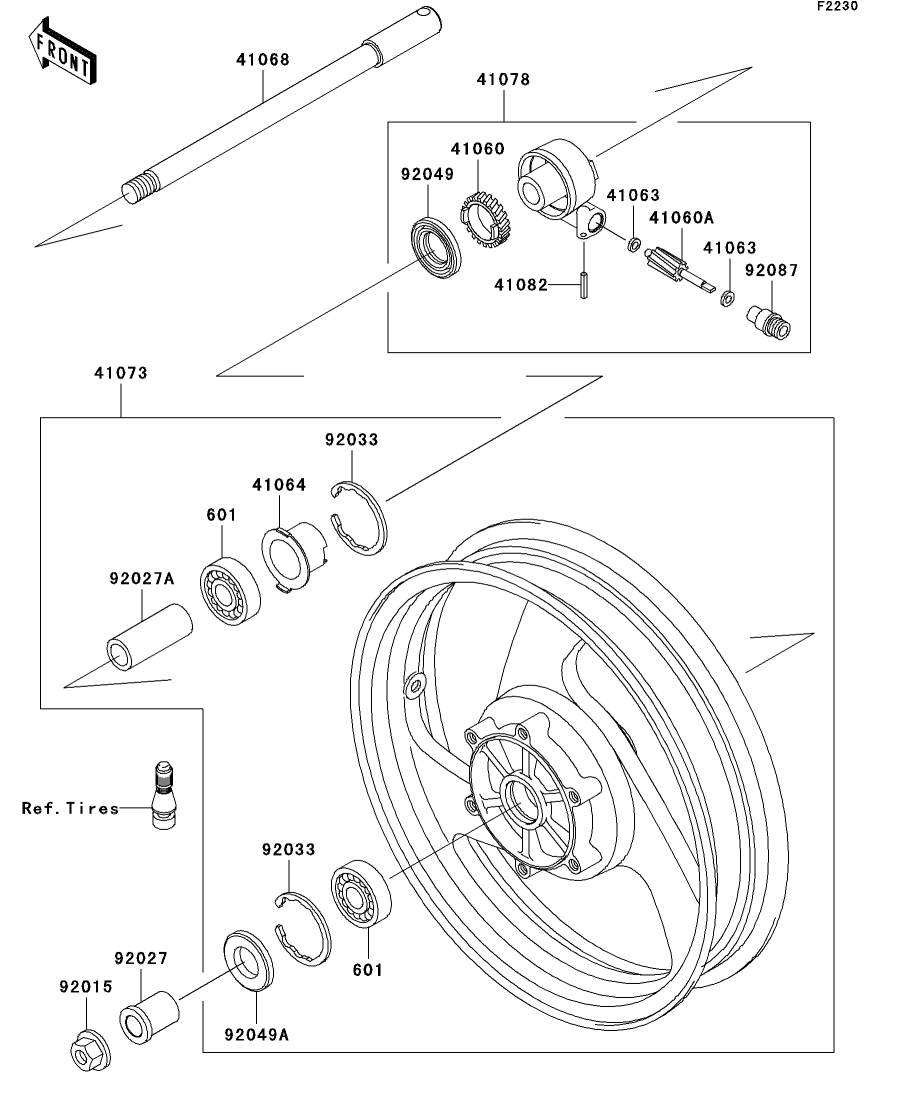 F2230

FRONT

41068

41078

41060

92049

41063

41060A

41063

92087

41082

41073

92033

41064

601

92027A

Ref.Tires

92033

601

92027

92015

92049A