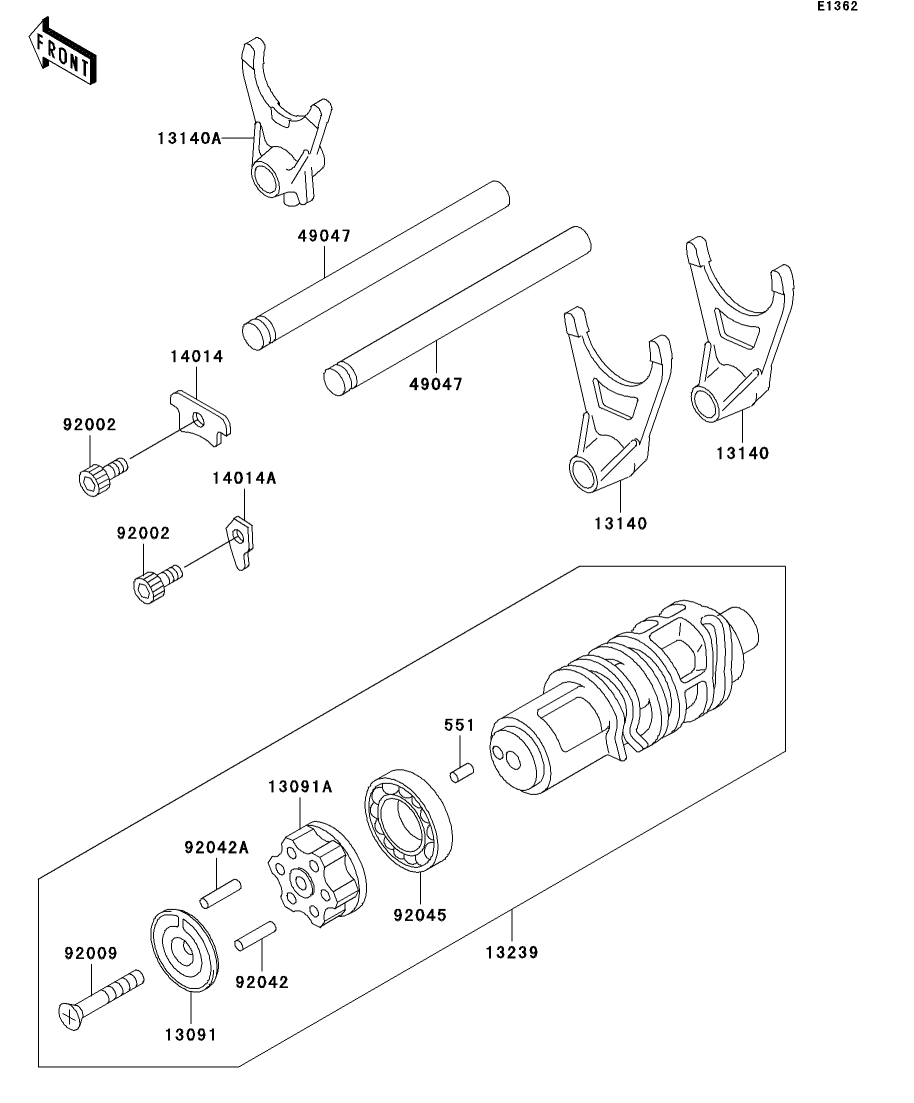 E1362

FRONT

13140A

49047

49047

14014

92002

14014A

92002

13140

13140

551

13091A

92042A

92045

13239

92009

92042

13091