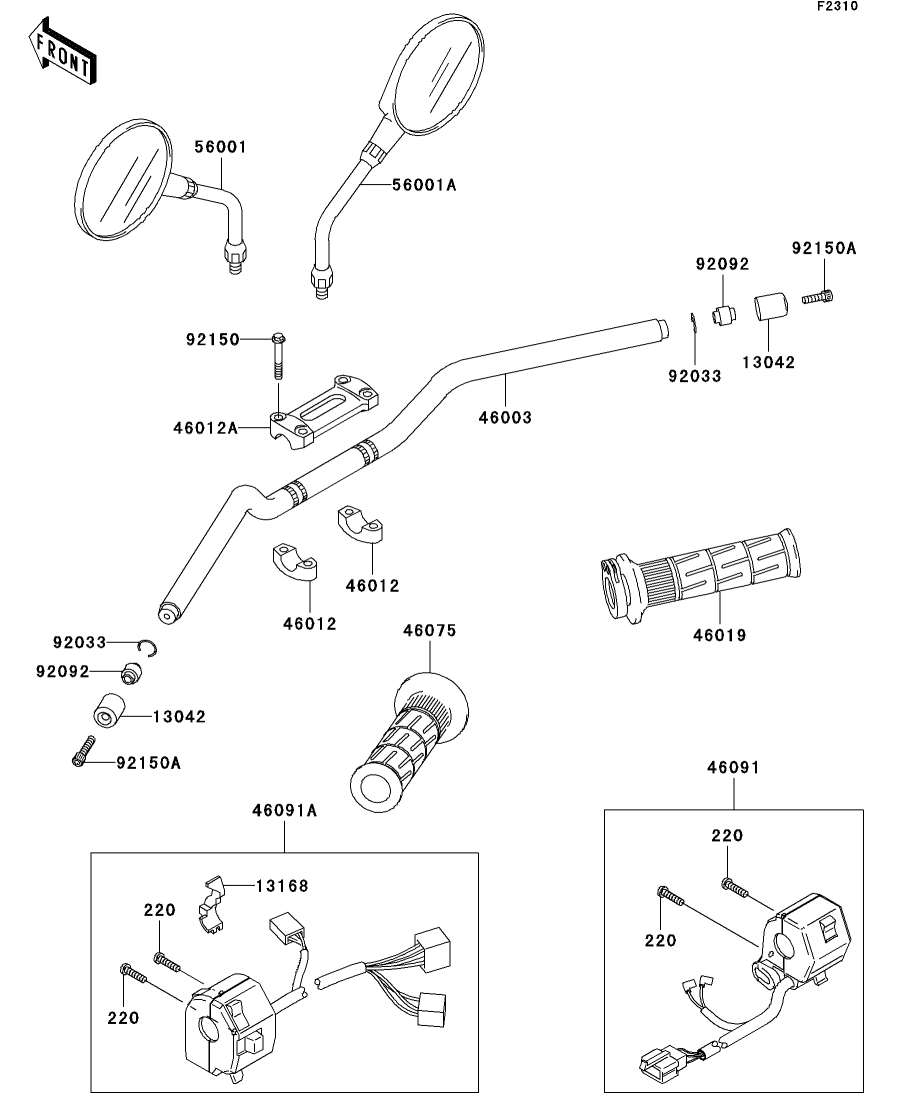 F2310

FRONT

56001

56001A

92150A

92092

92150

92033

13042

46003

46012A

46012

46012

46075

46019

92033

92092

13042

92150A

46091A

46091

13168

220

220

220

220