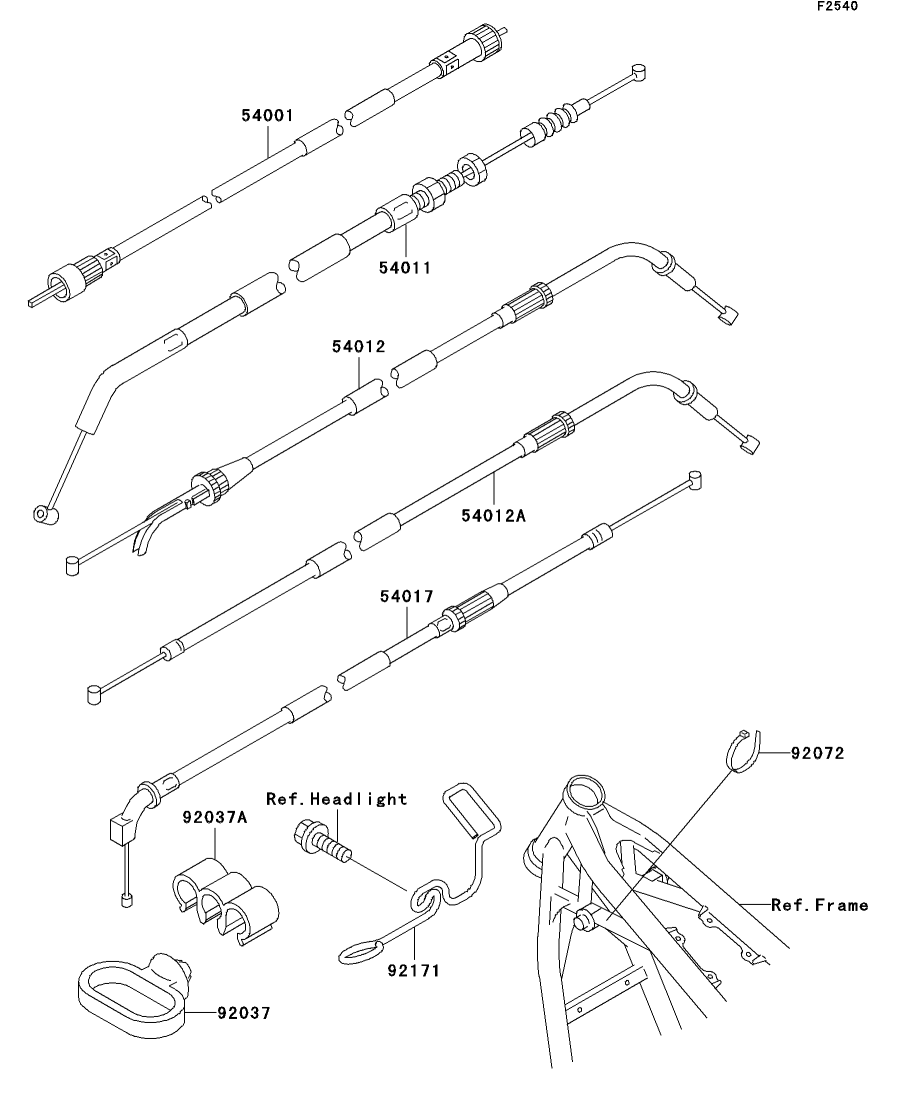 F2540

54001

54011

54012

54012A

54017

92072

Ref.Headlight

92037A

Ref.Frame

92171

92037