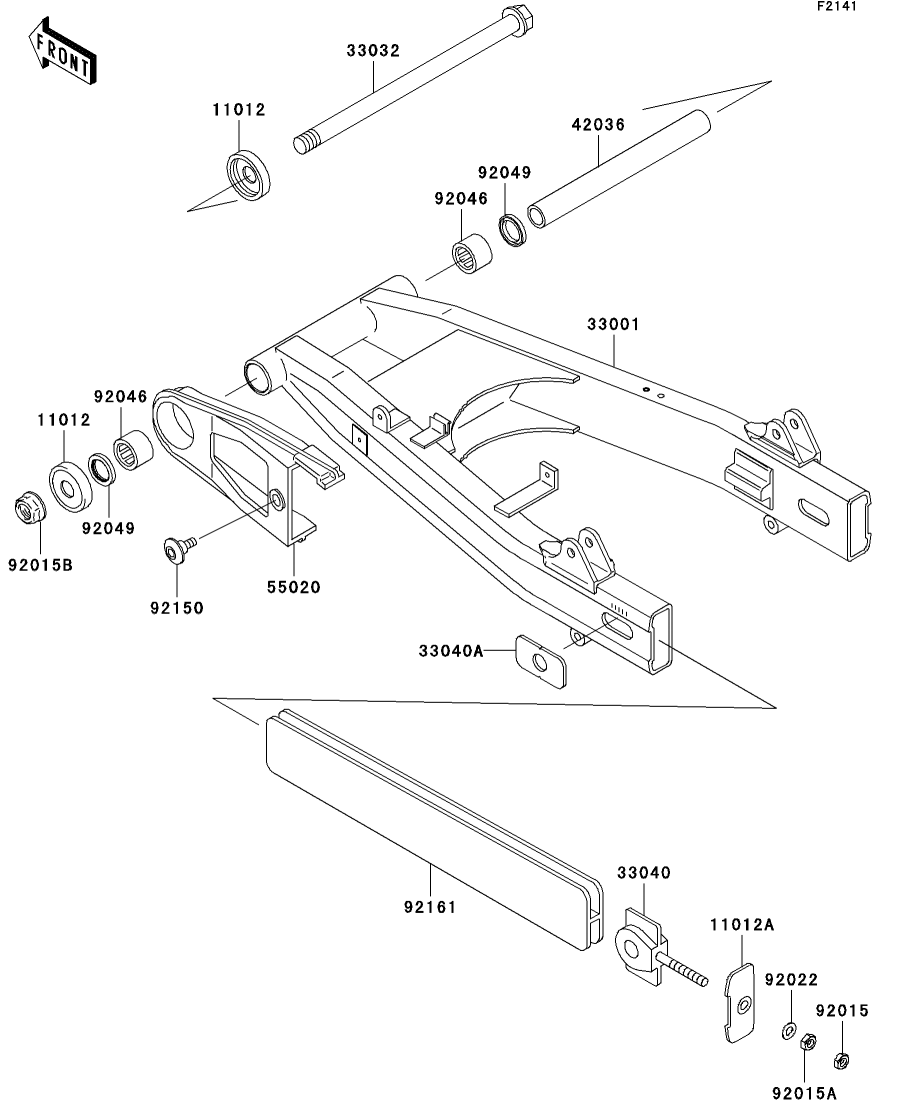 F2141

FRONT

33032

11012

42036

92049

92046

33001

92046

11012

92049

92015B

92150

55020

33040A

92161

33040

11012A

92022

92015

92015A