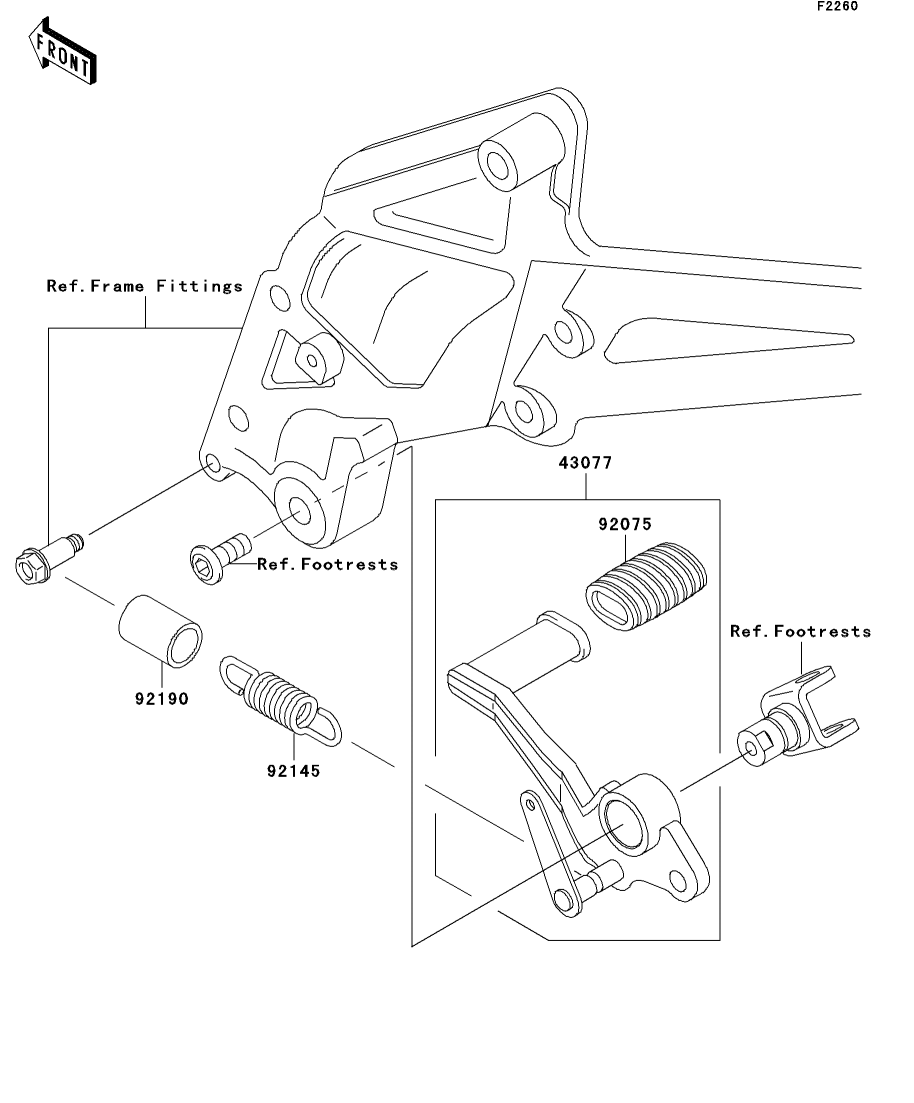 F2260

FRONT

Ref.Frame Fittings

43077

92075

Ref.Footrests

Ref.Footrests

92190

92145