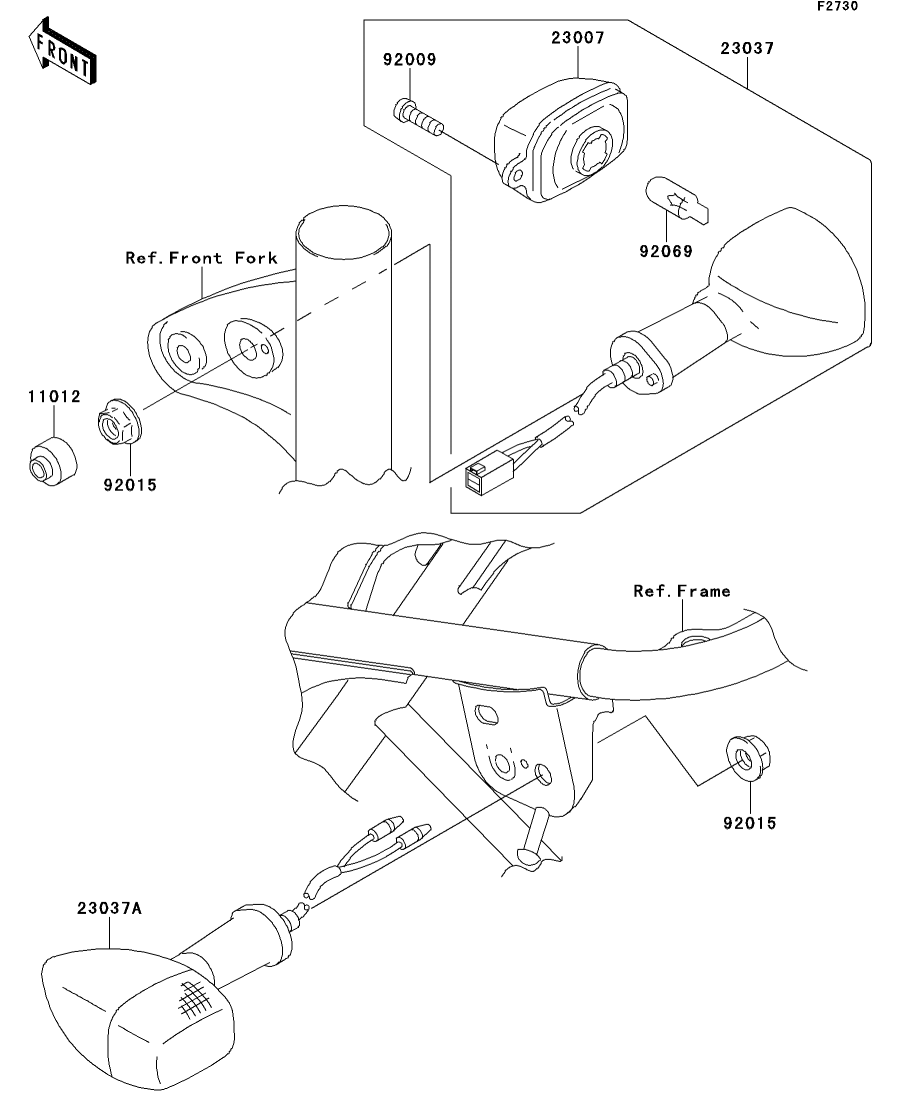 F2730

FRONT

92009

23007

23037

92069

Ref.Front Fork

11012

92015

Ref.Frame

92015

23037A