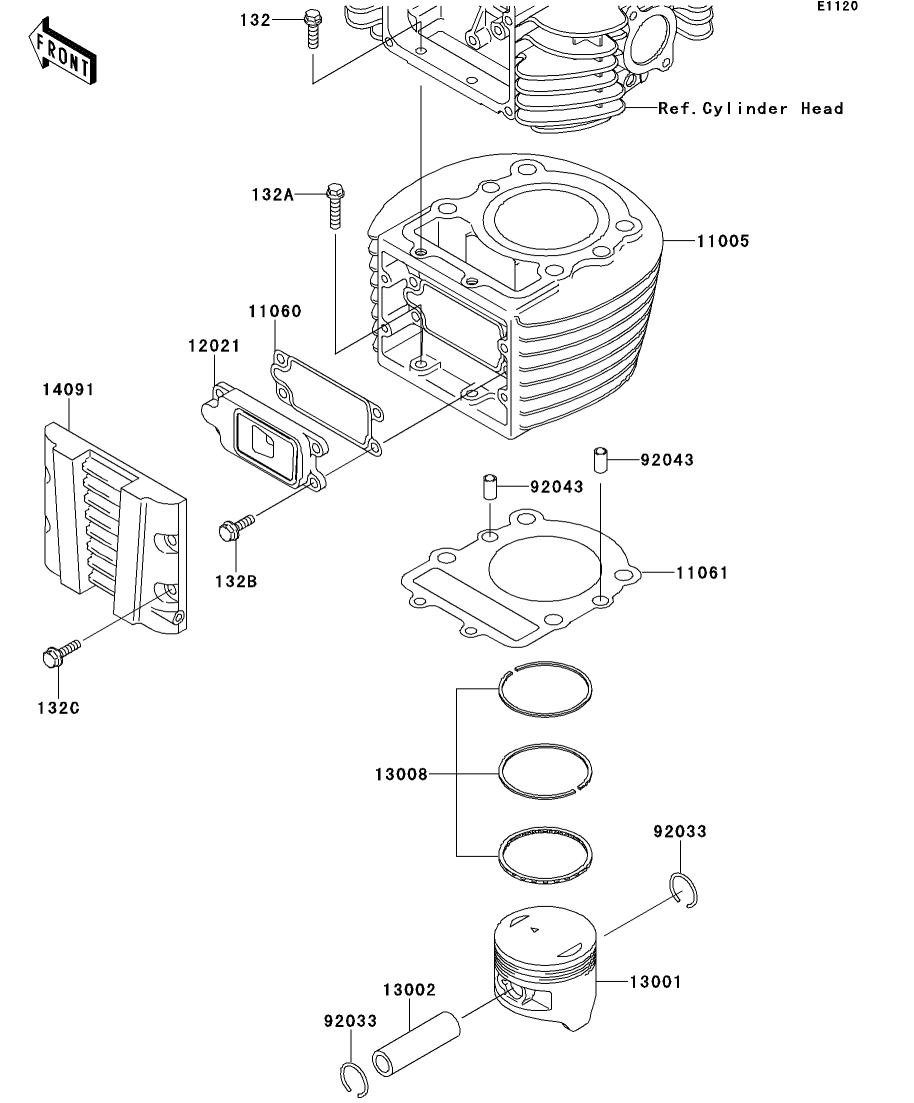 E1120

FRONT

132

Ref.Cylinder Head

132A

11005

11060

12021

14091

92043

92043

132B

11061

132C

13008

92033

13001

13002

92033