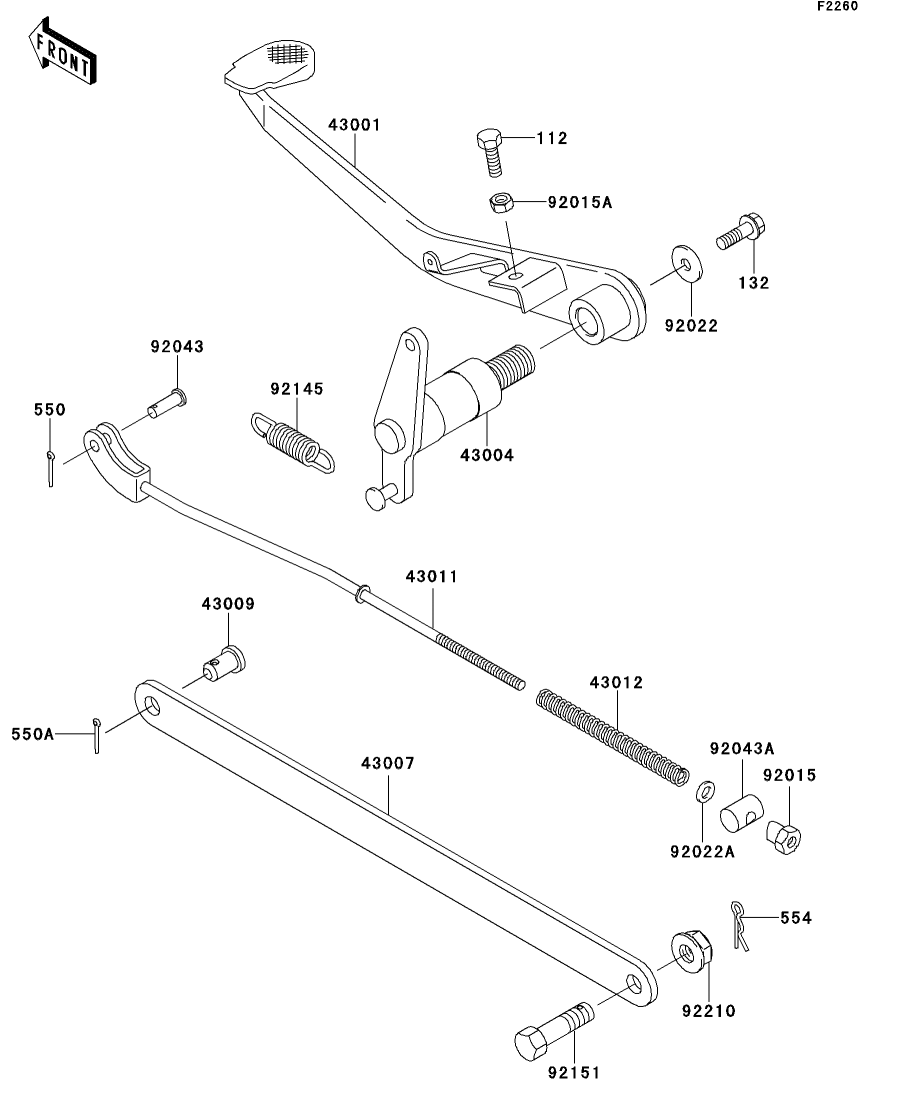 F2260

FRONT

43001

112

92015A

132

92022

92043

92145

550

43004

43011

43009

43012

550A

43007

92043A

92015

92022A

554

92210

92151