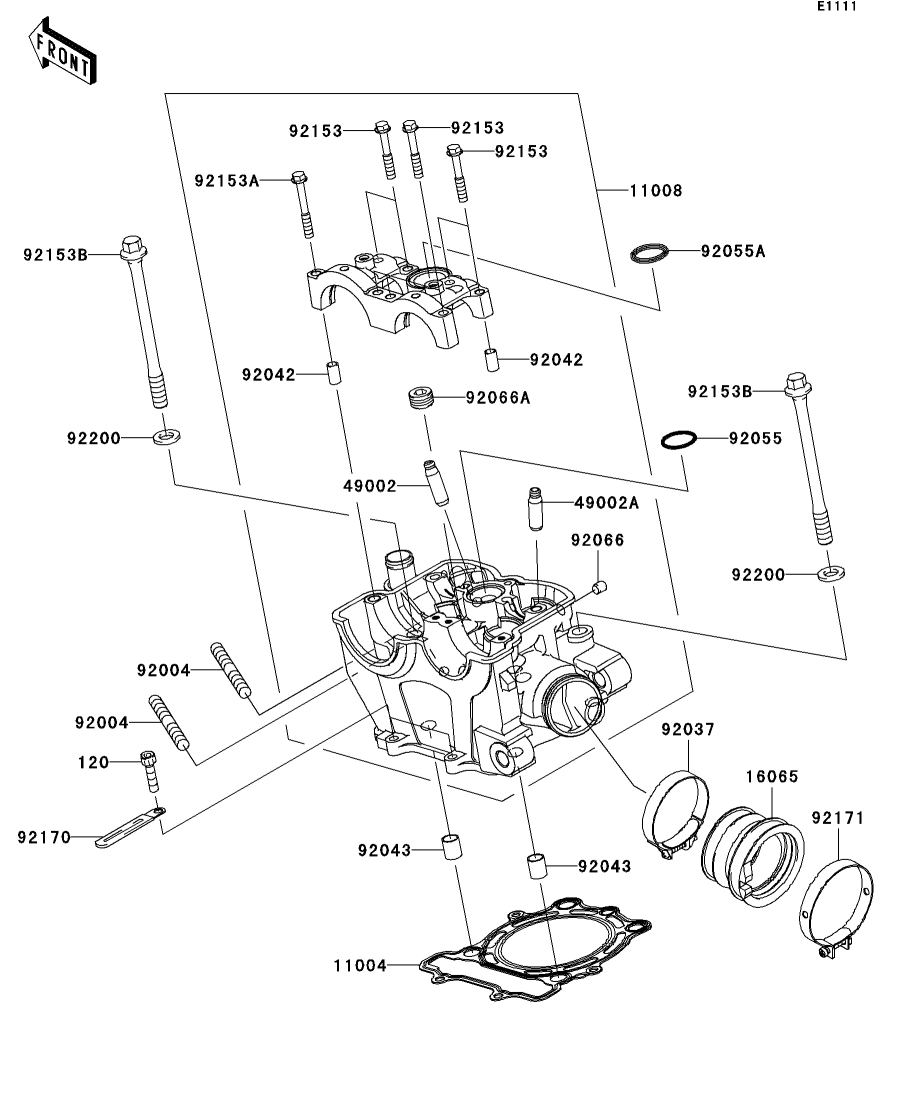 E1111

FRONT

92153
92153
92153
92153A
11008
92153B
92055A
92042
92042
92066A
92153B
92200
92055
49002
49002A
92066
92200
92004
92004
120
92170
92037
16065
92171
92043
92043
11004