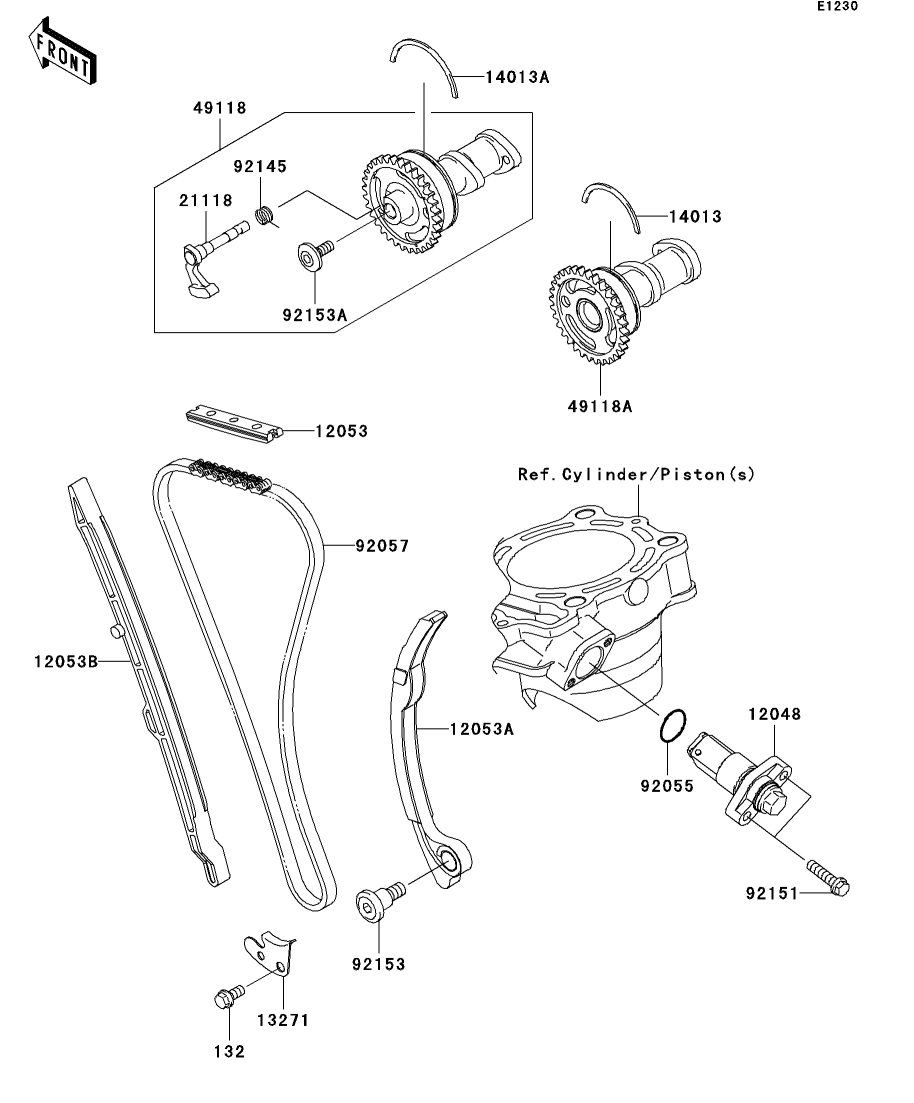 E1230

FRONT

14013A
49118
92145
21118
92153A
14013
49118A
12053
Ref.Cylinder/Piston(s)
92057
12053B
12053A
12048
92055
92151
92153
13271
132