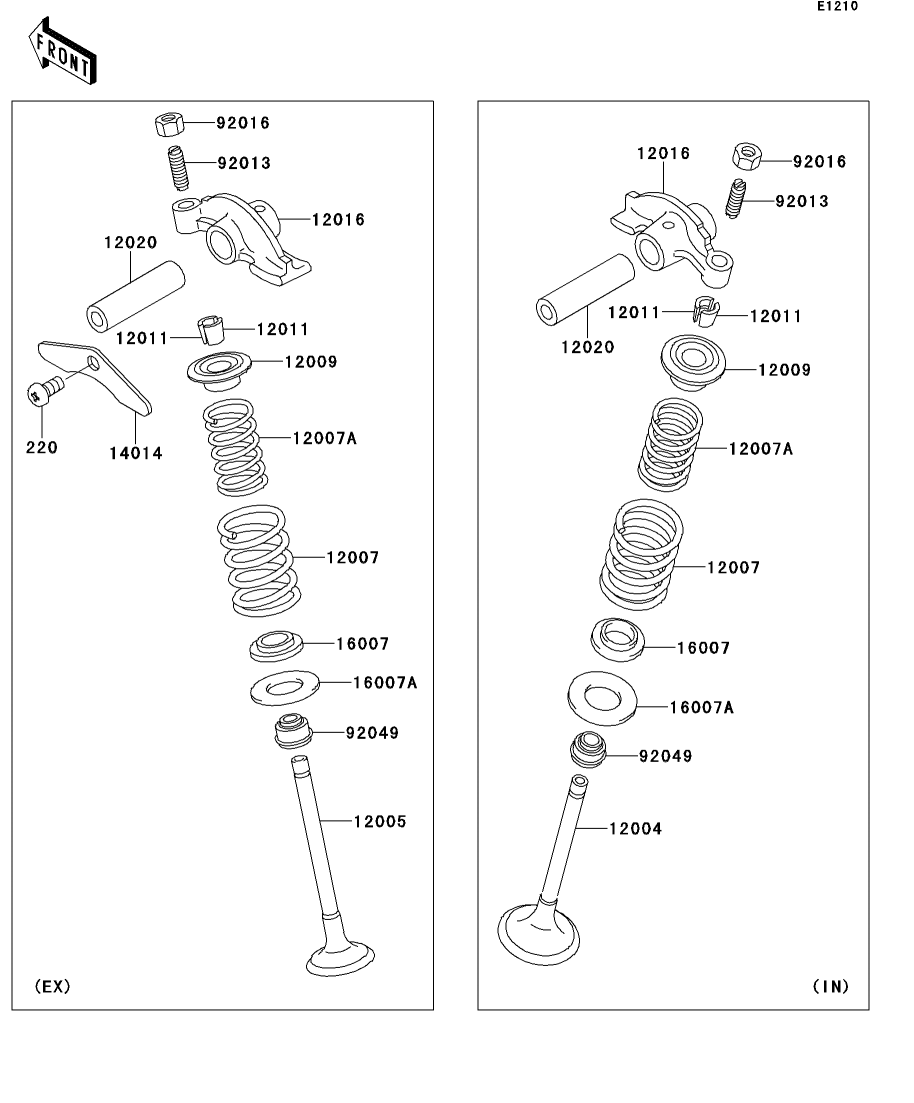 E1210

FRONT

92016
92013
12016
12020
12011
12011
12009
220
14014
12007A
12007
16007
16007A
92049
12005
(EX)

12016
92016
92013
12011
12011
12020
12009
12007A
12007
16007
16007A
92049
12004
(IN)