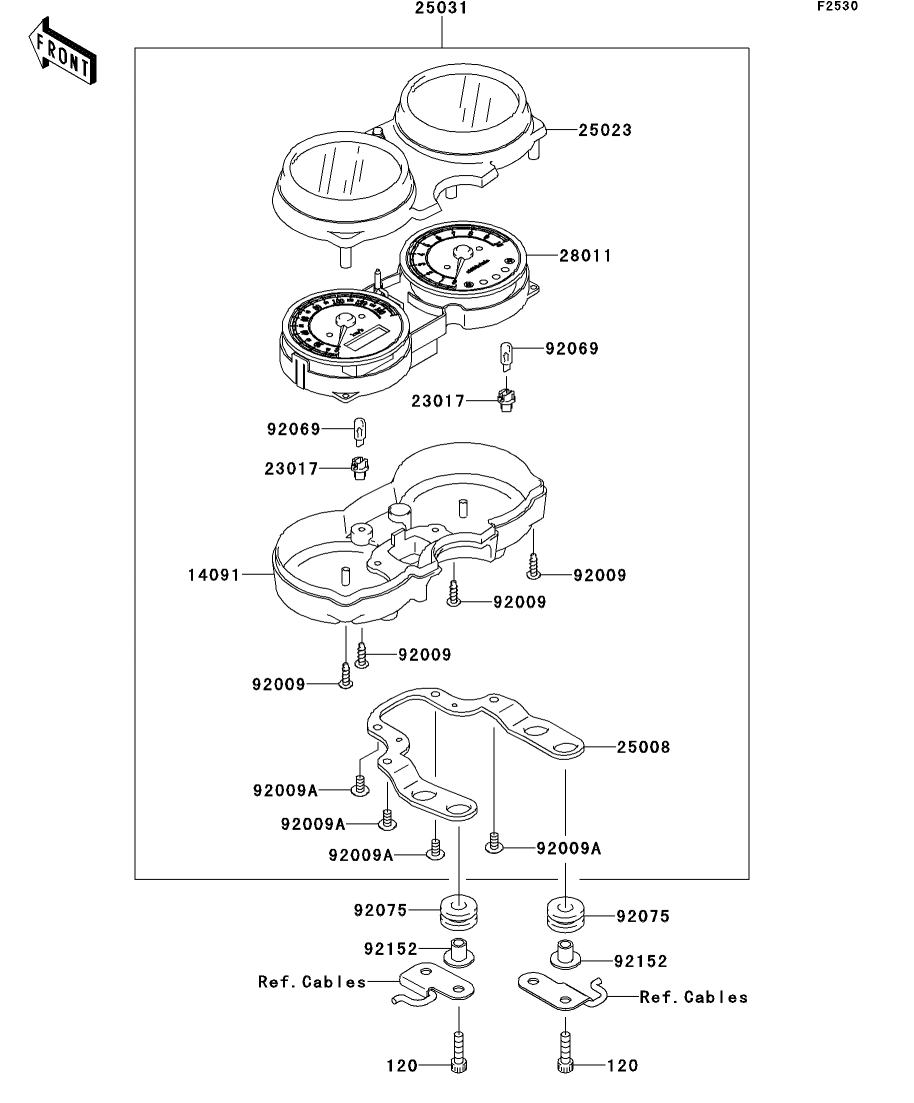 FRONT

25031

F2530

25023

28011

92069

23017

92069

23017

14091

92009

92009

92009

92009

25008

92009A

92009A

92009A

92009A

92075

92075

92152

92152

Ref. Cables

Ref. Cables

120

120