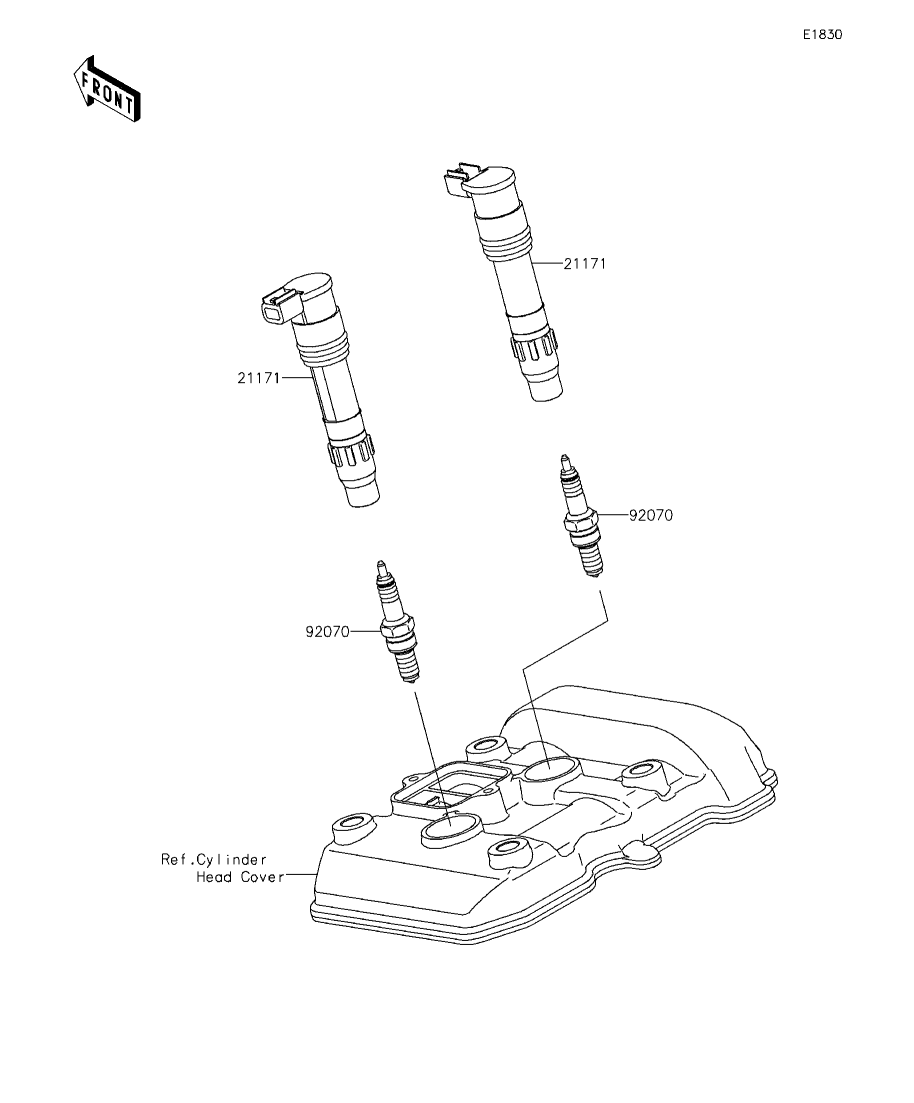 E1830

FRONT

21171

21171

92070

92070

Ref.Cylinder
Head Cover