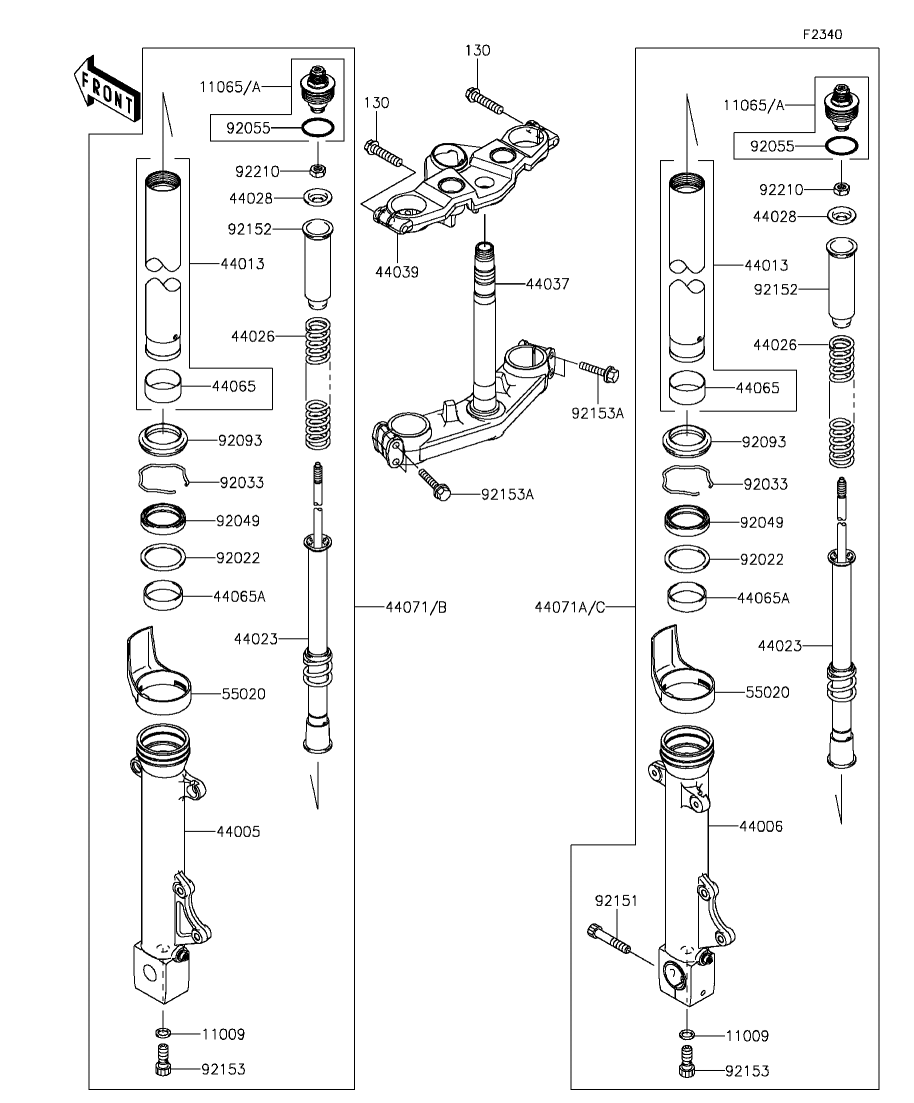 F2340

FRONT

11065/A
92055
92210
44028
92152
44013
44026
44065
92093
92033
92049
92022
44065A
44023
55020
44005
11009
92153
44071/B

130
130
44039
44037
92153A
92153A

11065/A
92055
92210
44028
44013
92152
44026
44065
92093
92033
92049
92022
44065A
44071A/C
44023
55020
44006
92151
11009
92153