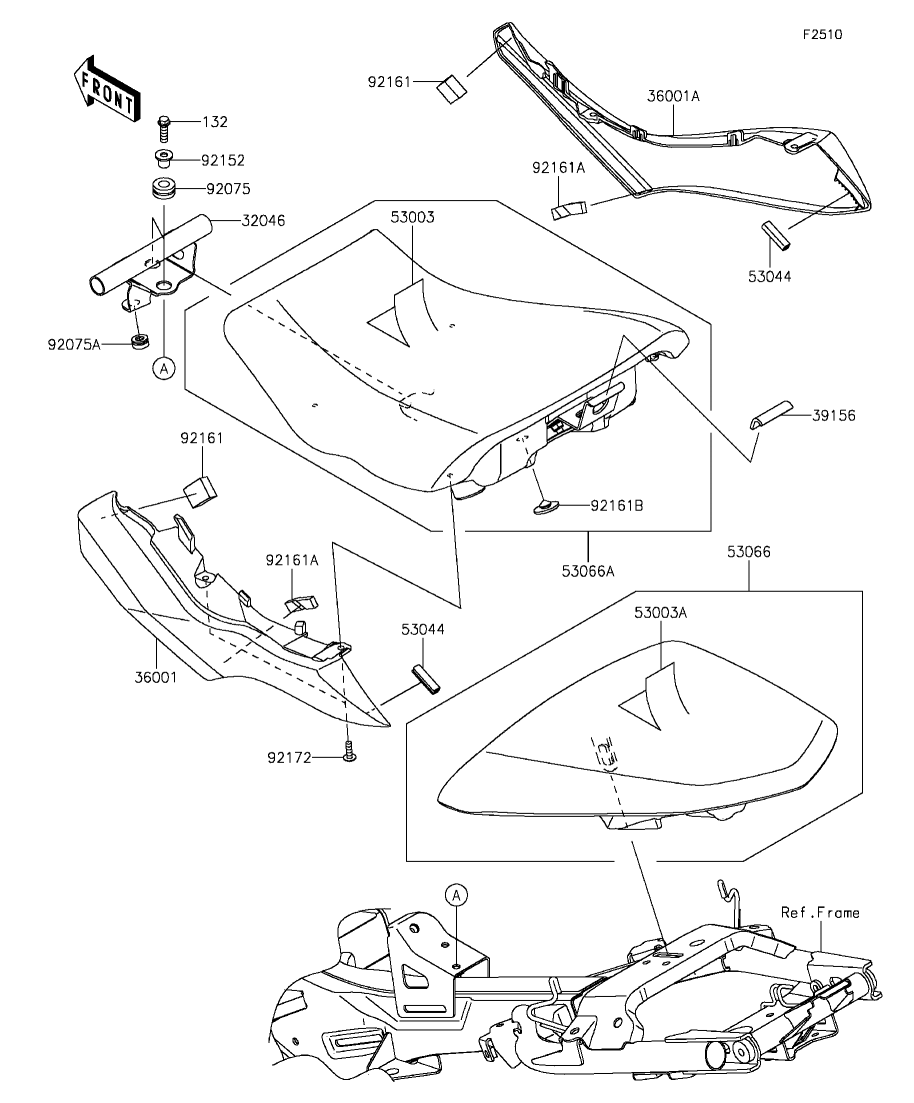 F2510

FRONT

92161

36001A

132

92152

92075

32046

92161A

53003

53044

92075A

A

39156

92161

92161B

92161A

53066A

53066

53044

53003A

36001

92172

A

Ref.Frame