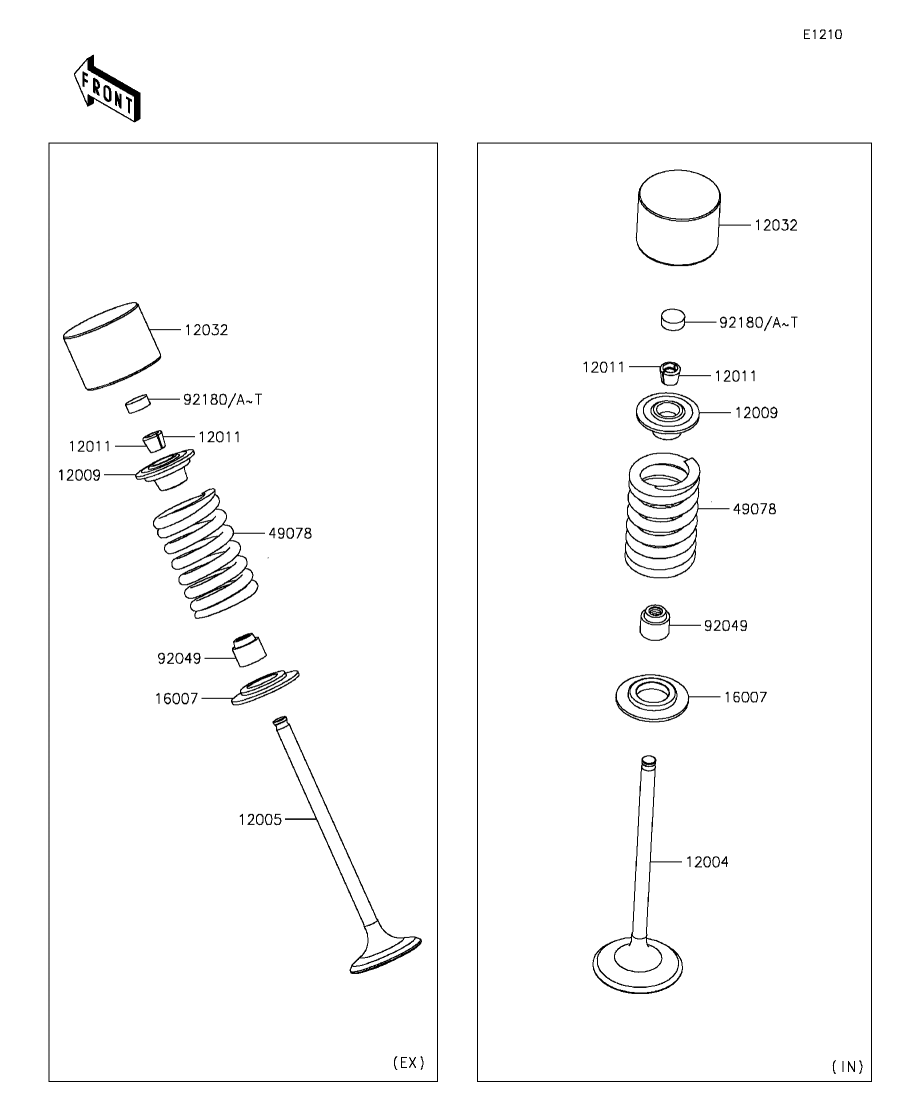 E1210

FRONT

12032
92180/A~T
12011
12011
12009
49078
92049
16007
12005
(EX)

12032
92180/A~T
12011
12011
12009
49078
92049
16007
12004
(IN)