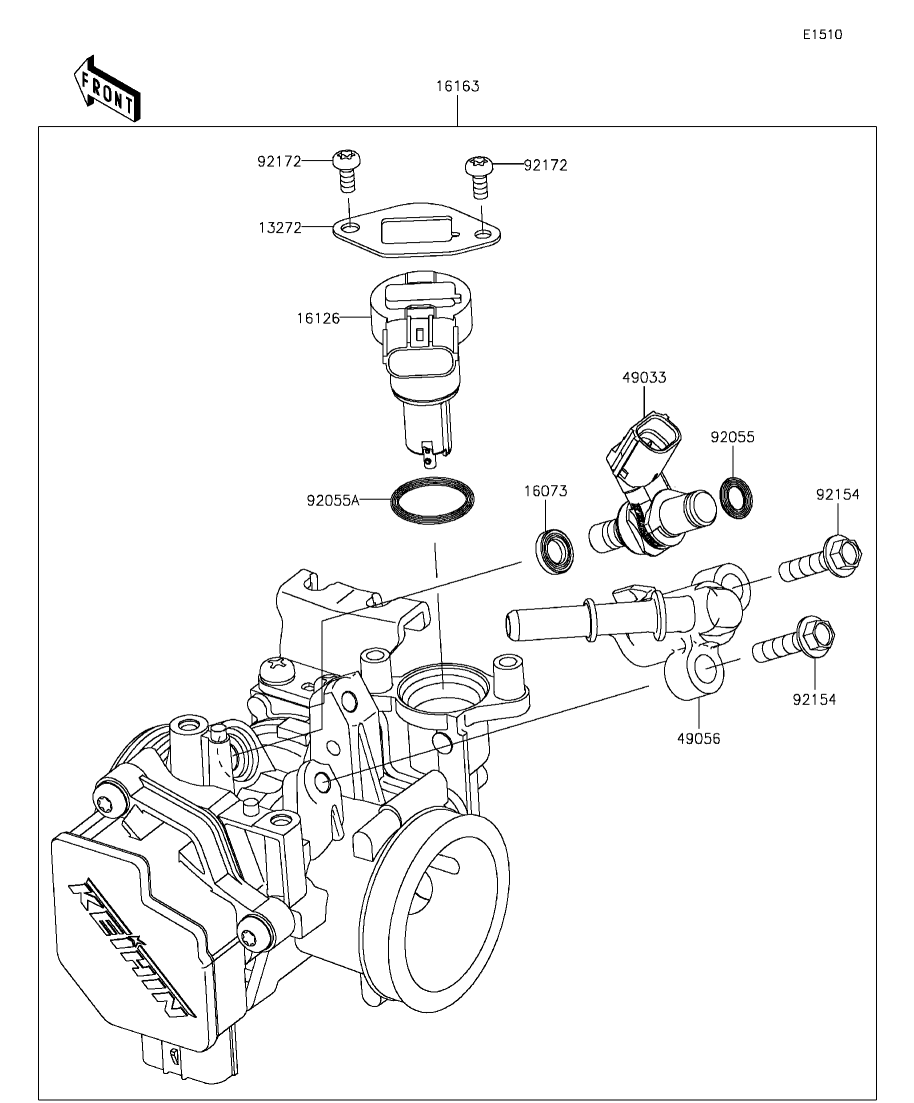 E1510

FRONT

16163

92172

92172

13272

16126

49033

92055

92055A

16073

92154

92154

49056

KEIHIN