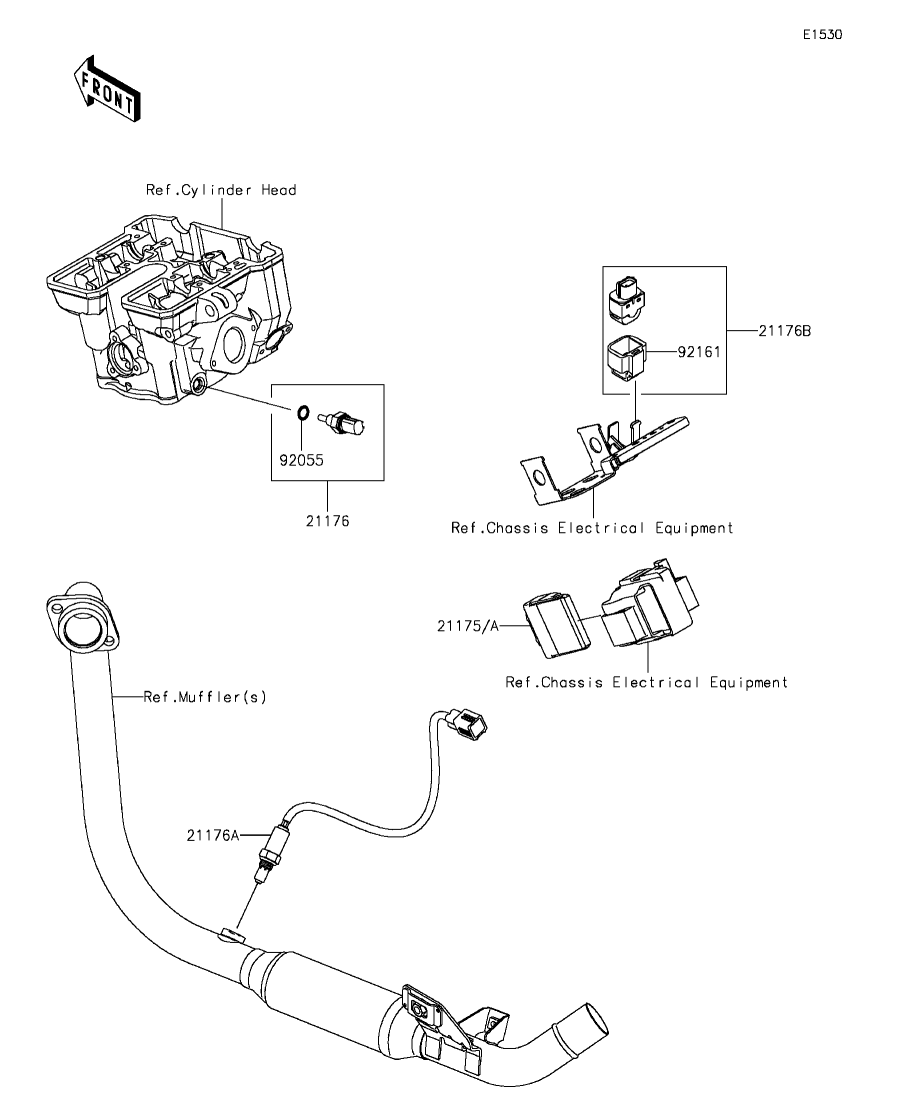 E1530

FRONT

Ref.Cylinder Head

21176B

92161

92055

21176

Ref.Chassis Electrical Equipment

21175/A

Ref.Chassis Electrical Equipment

Ref.Muffler(s)

21176A