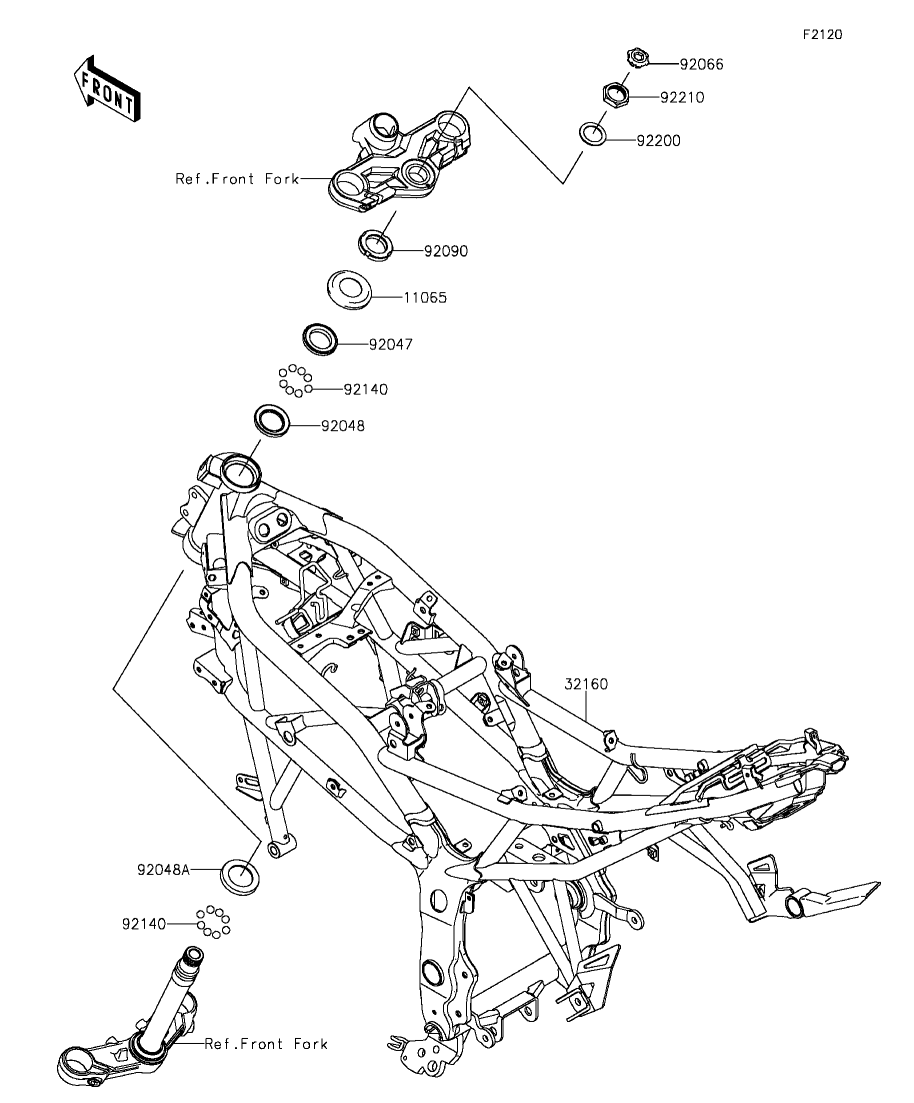 F2120

FRONT

92066
92210
92200
Ref.Front Fork
92090
11065
92047
92140
92048
32160
92048A
92140
Ref.Front Fork