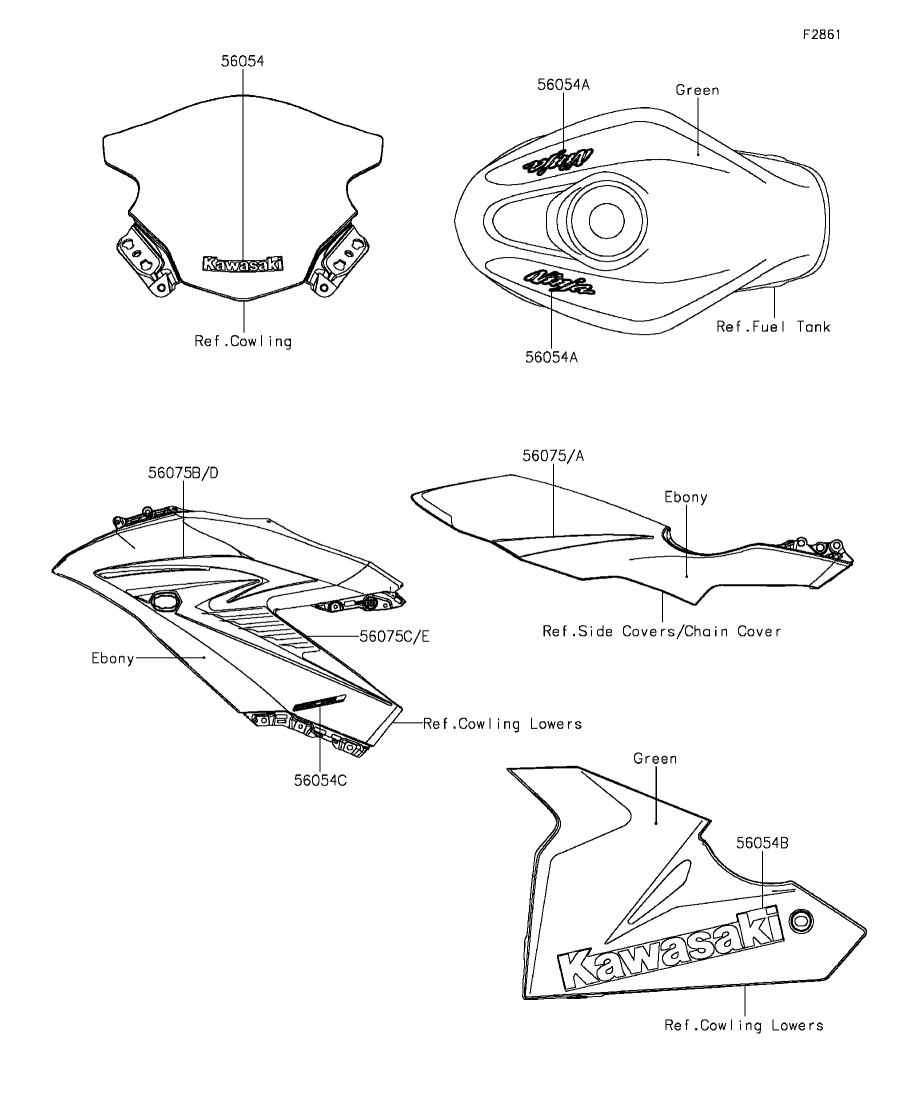 F2861

56054

Kawasaki

Ref.Cowling

56054A

Green

Ninja

Ninja

Ref.Fuel Tank

56054A

56075B/D

56075C/E

Ebony

Ref.Cowling Lowers

56054C

56075/A

Ebony

Ref.Side Covers/Chain Cover

Green

56054B

Kawasaki

Ref.Cowling Lowers