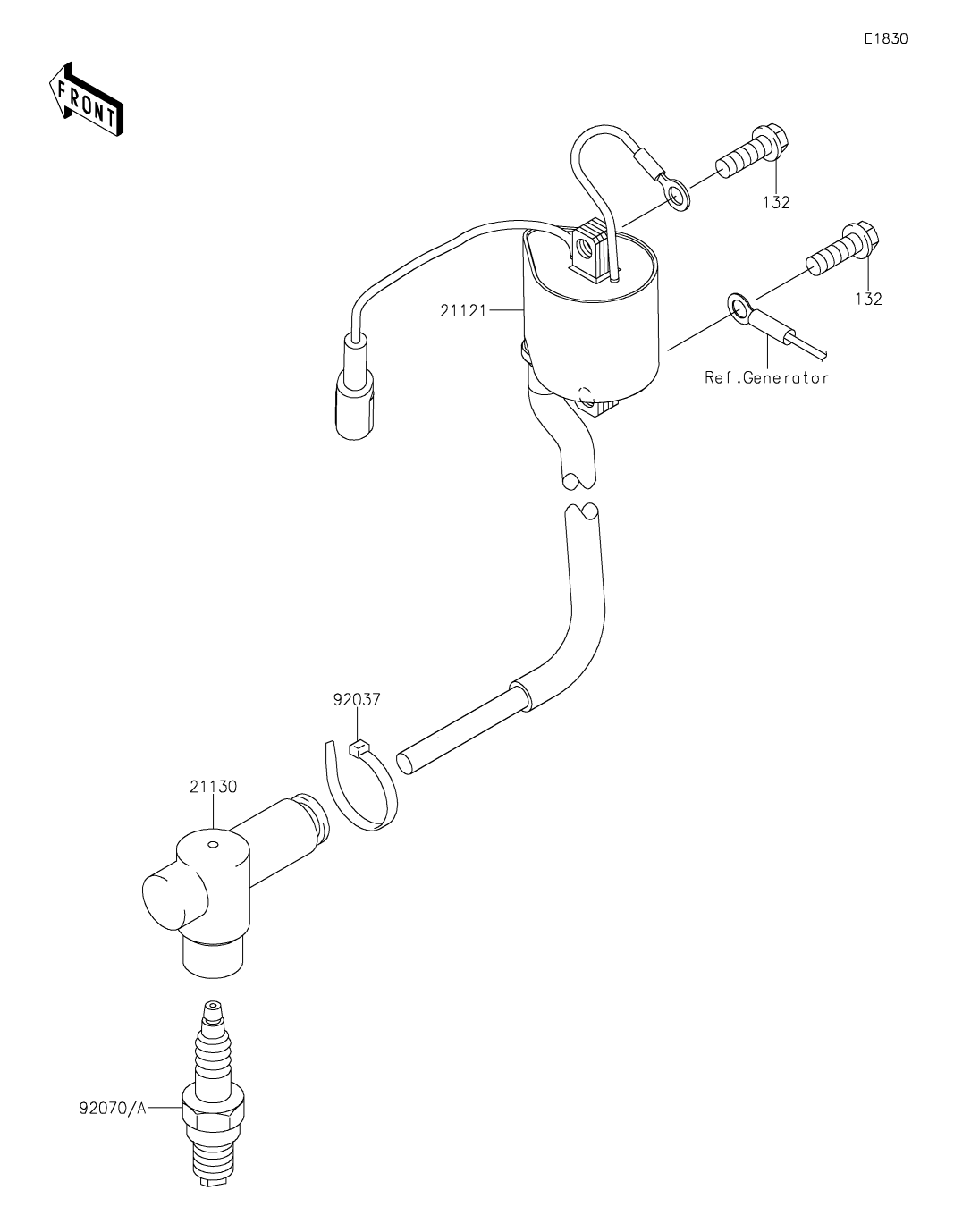 E1830

FRONT

132

132

21121

Ref.Generator

92037

21130

92070/A