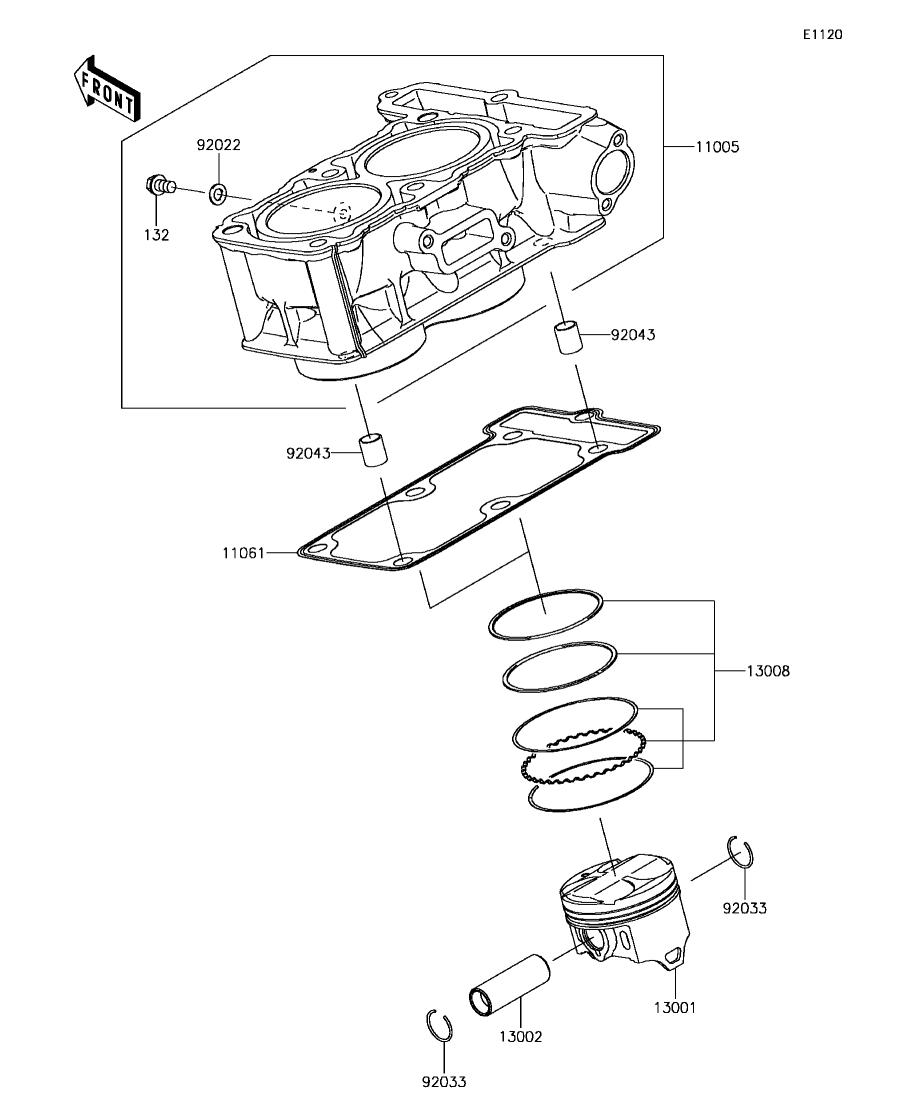 E1120

FRONT

92022

11005

132

92043

92043

11061

13008

92033

13001

13002

92033