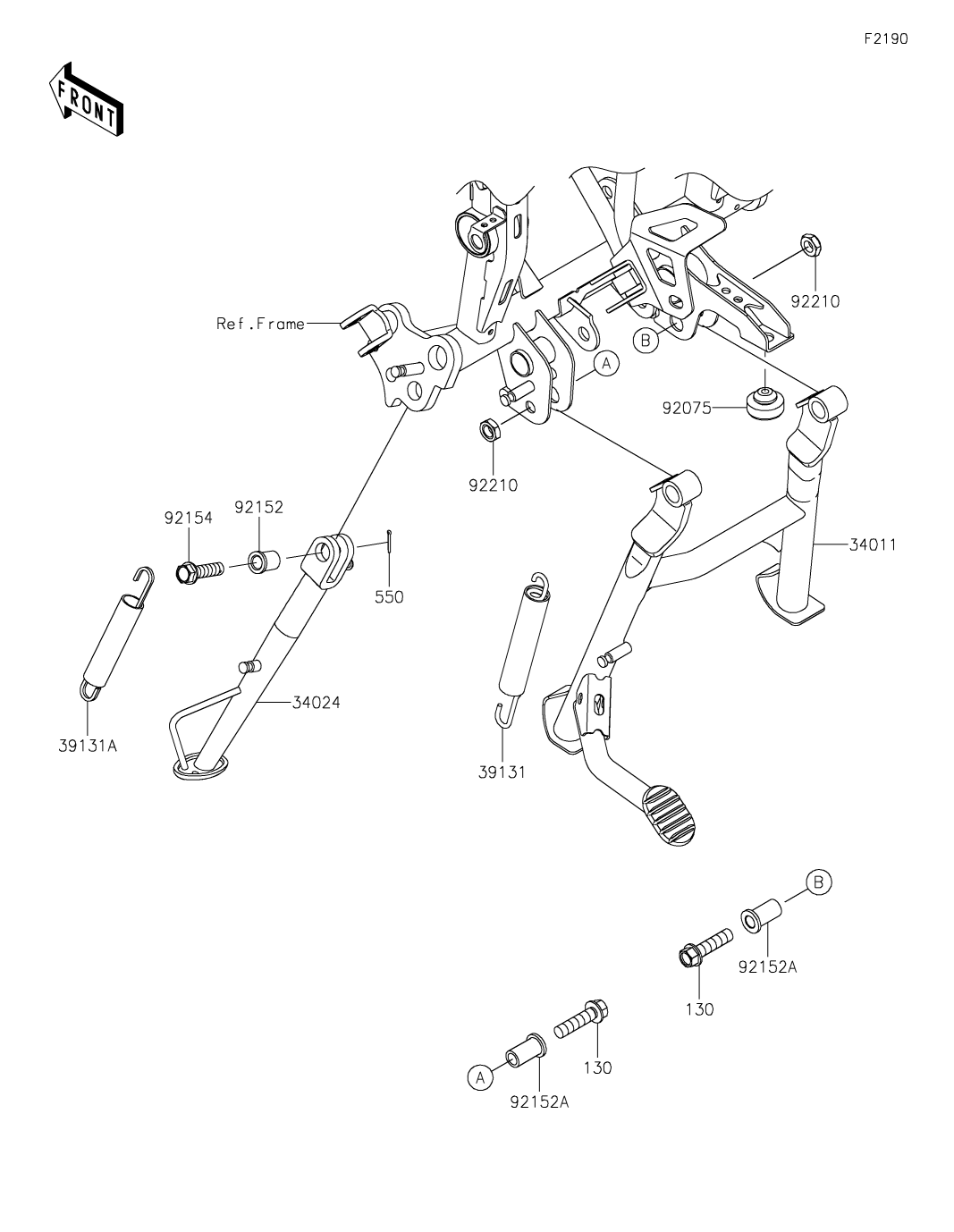 F2190

FRONT

Ref.Frame

92210

B

A

92075

92210

92154

92152

550

34011

39131A

34024

39131

B

92152A

130

130

A

92152A