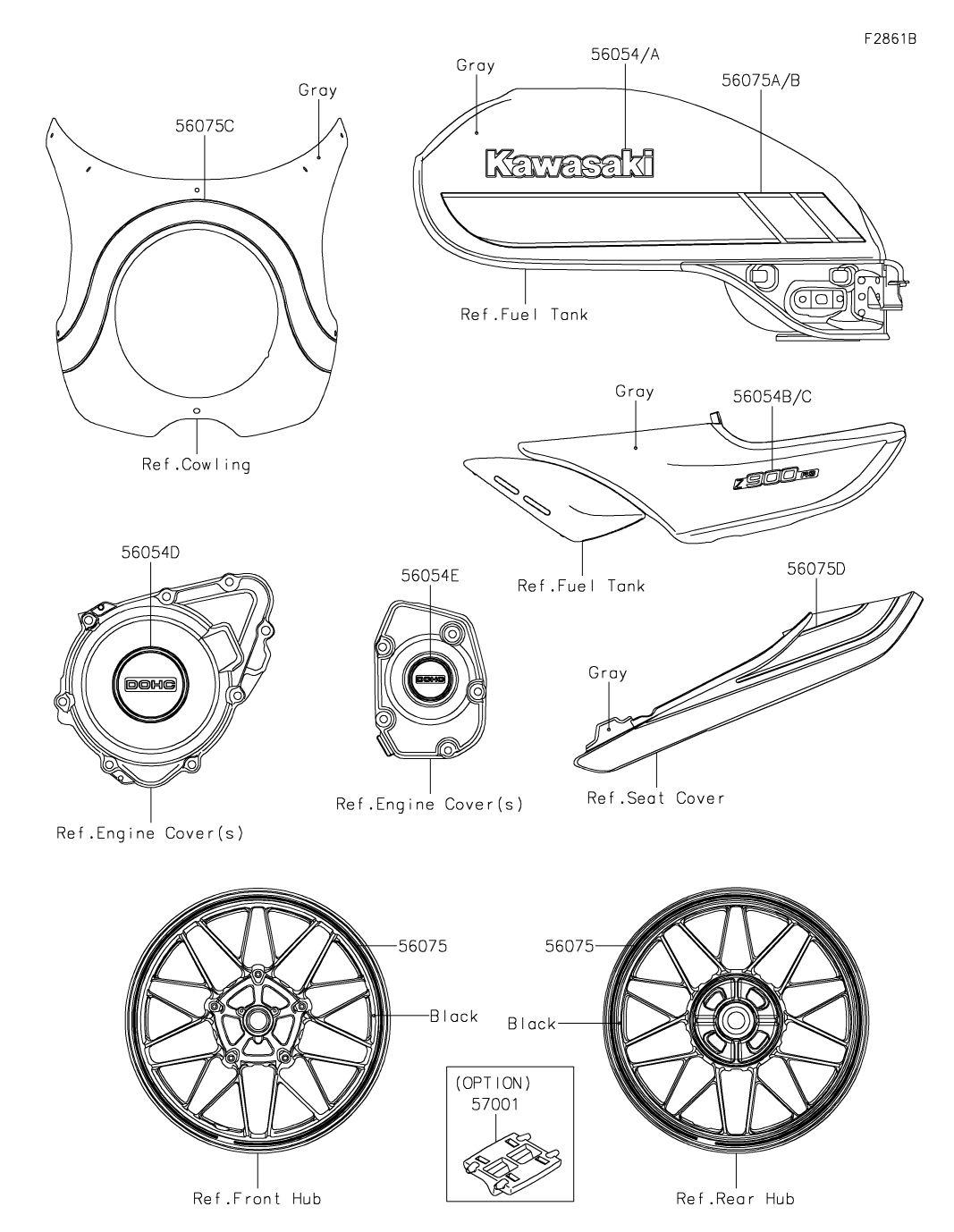 F2861B

Gray
56075C
Ref.Cowling

Gray
56054/A
56075A/B
Kawasaki
Ref.Fuel Tank

Gray
56054B/C
Z900RS
Ref.Fuel Tank

56054D
DOHC
Ref.Engine Cover(s)

56054E
DOHC
Ref.Engine Cover(s)

56075D
Gray
Ref.Seat Cover

56075
Black
Ref.Front Hub

(OPTION)
57001

56075
Black
Ref.Rear Hub