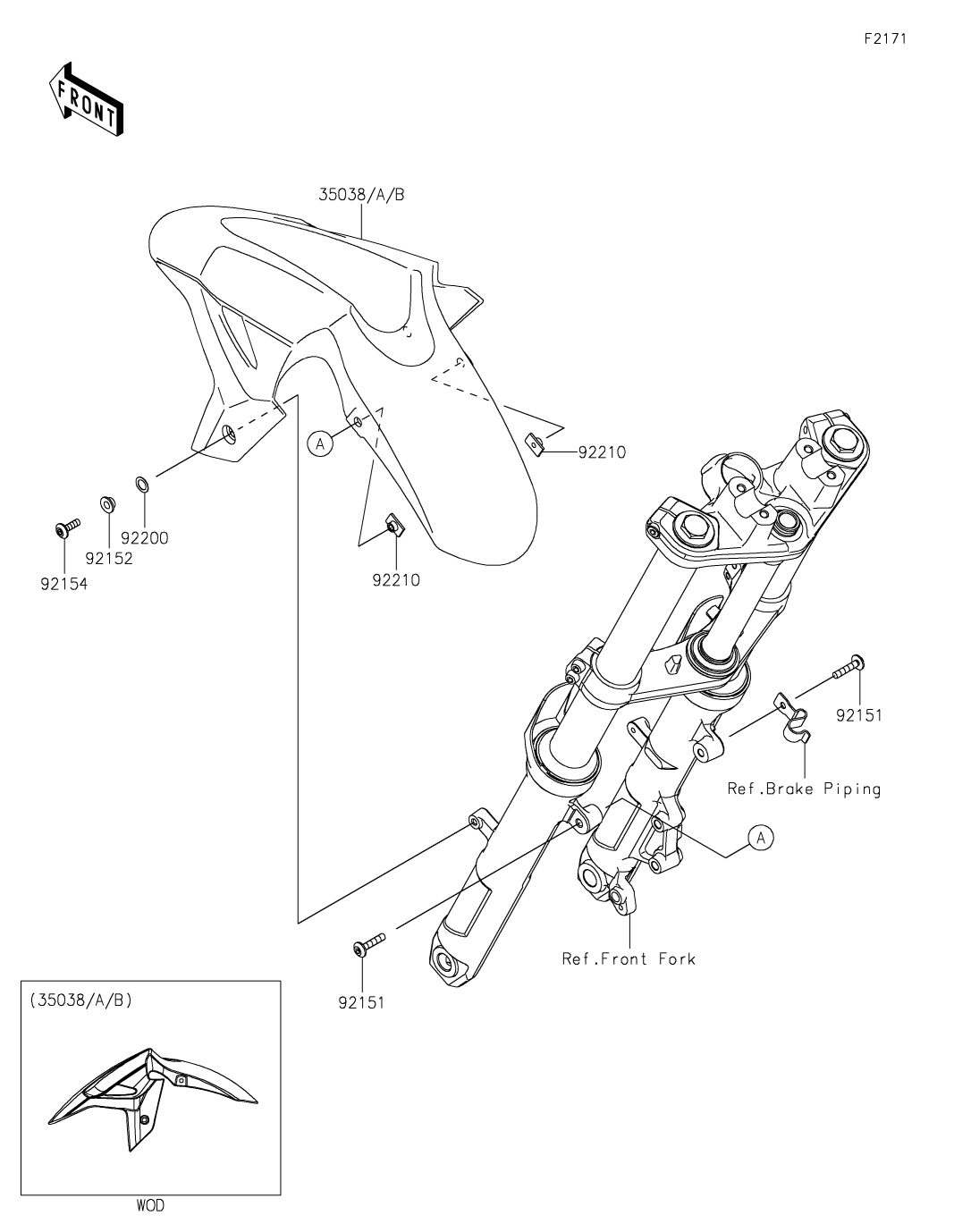 F2171

FRONT

35038/A/B

A

92210

92200

92152

92154

92210

92151

Ref.Brake Piping

A

Ref.Front Fork

92151

(35038/A/B)

WOD