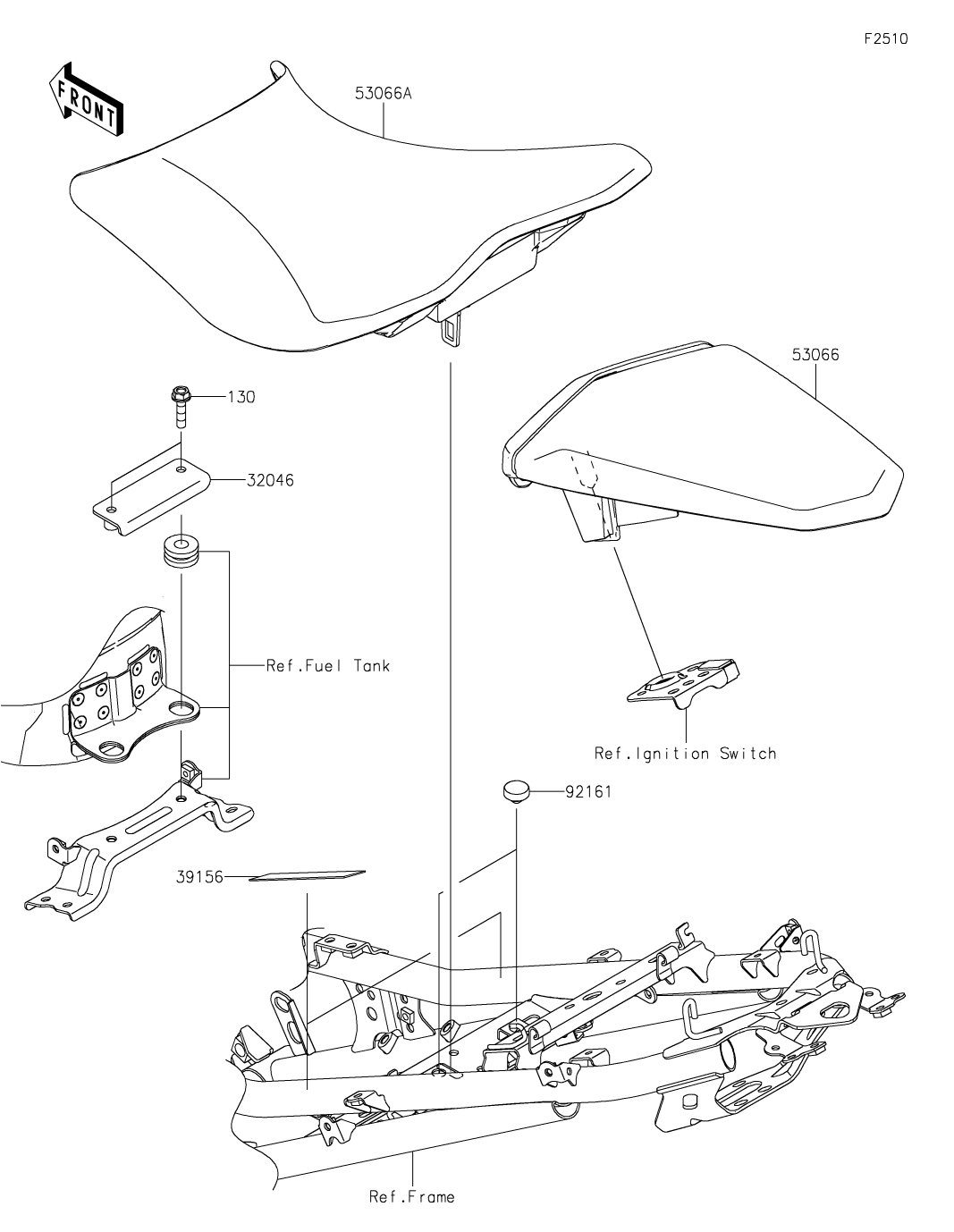 F2510

FRONT

53066A

53066

130

32046

Ref.Fuel Tank

Ref.Ignition Switch

92161

39156

Ref.Frame